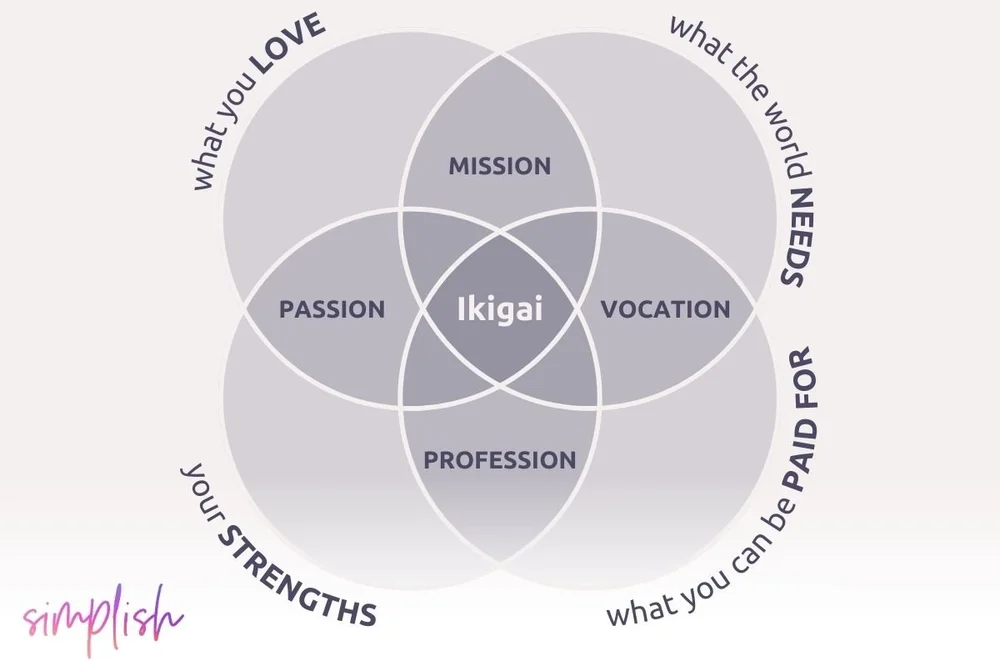 what you LOVE

what the world NEEDS

MISSION

PASSION

Ikigai

VOCATION

PROFESSION

your STRENGTHS

what you can be PAID FOR

simplish