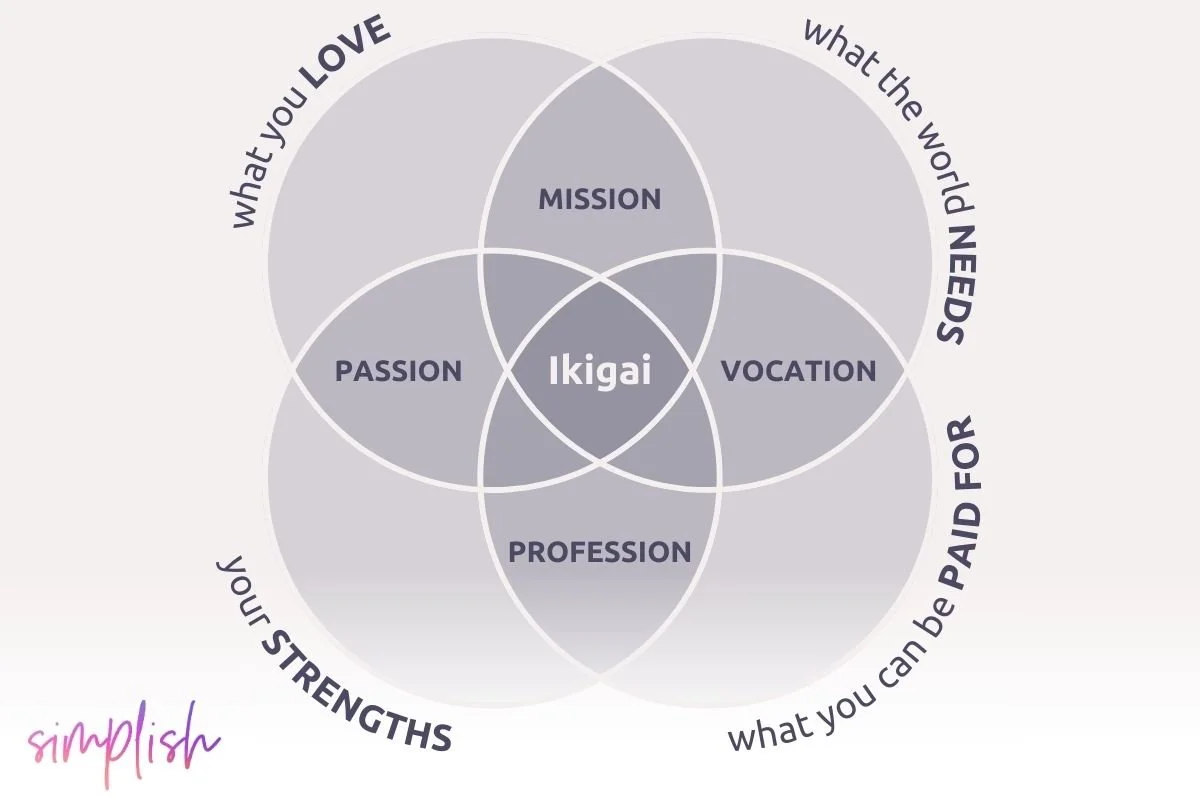 what you LOVE

what the world NEEDS

MISSION

PASSION

Ikigai

VOCATION

PROFESSION

your STRENGTHS

what you can be PAID FOR

simplish