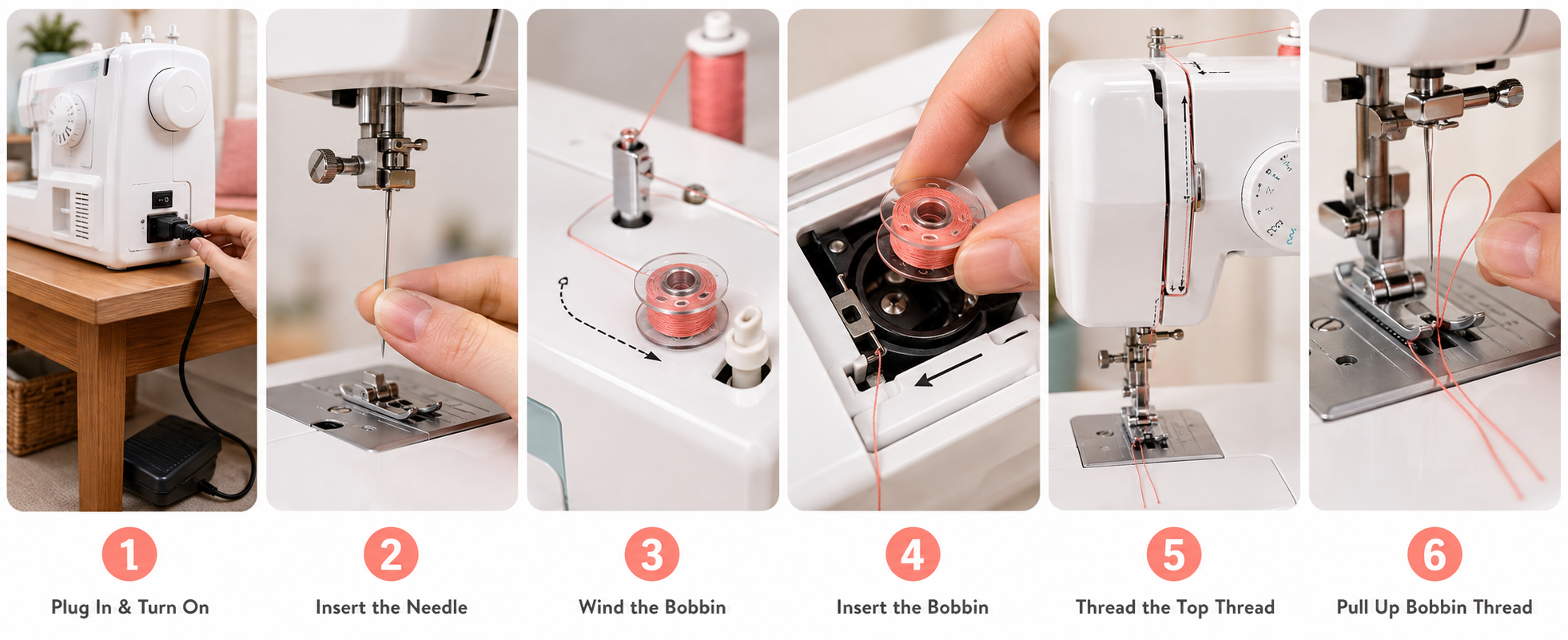 1
Plug In & Turn On

2
Insert the Needle

3
Wind the Bobbin

4
Insert the Bobbin

5
Thread the Top Thread

6
Pull Up Bobbin Thread