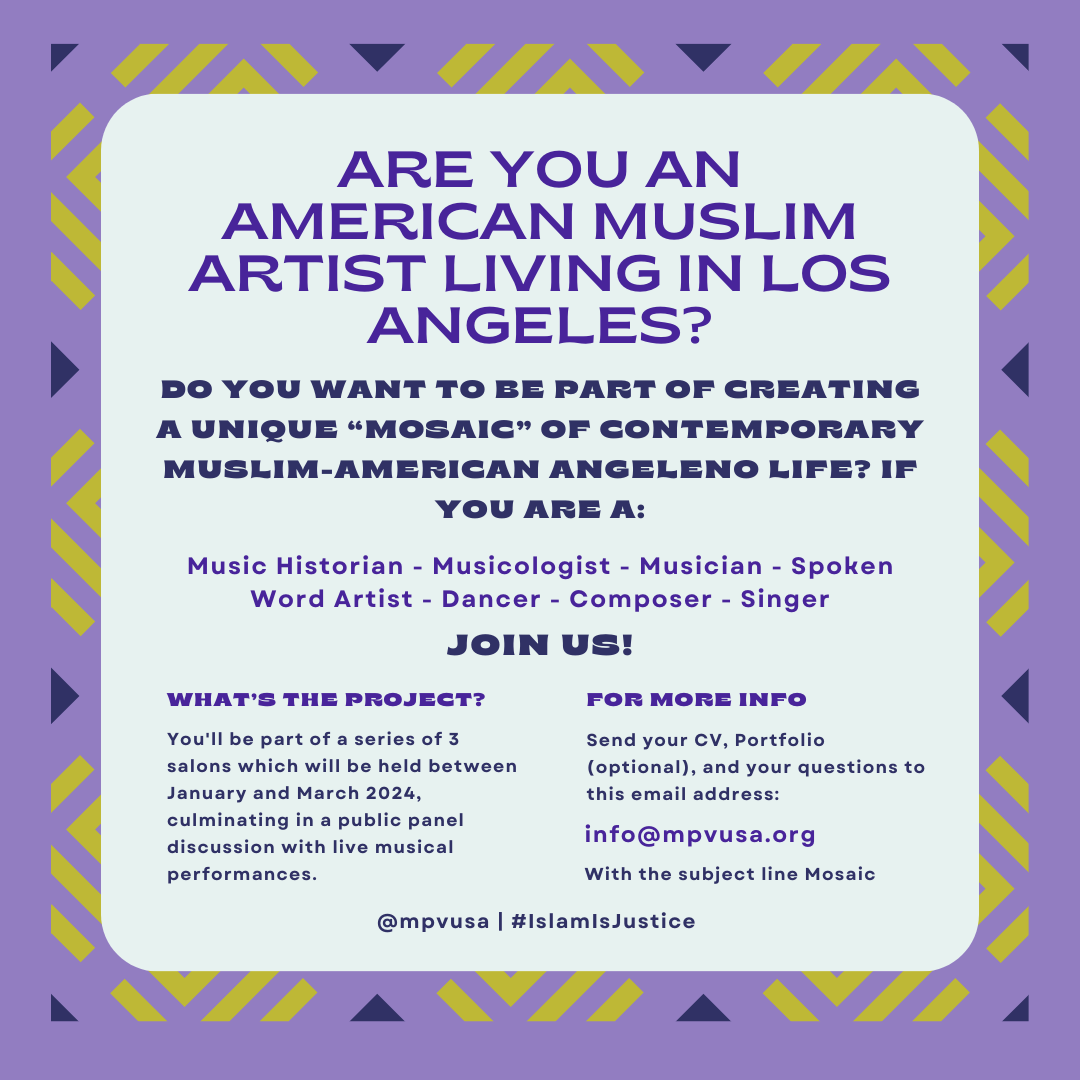 ARE YOU AN AMERICAN MUSLIM ARTIST LIVING IN LOS ANGELES?

DO YOU WANT TO BE PART OF CREATING A UNIQUE “MOSAIC” OF CONTEMPORARY MUSLIM-AMERICAN ANGELENO LIFE? IF YOU ARE A:

Music Historian - Musicologist - Musician - Spoken Word Artist - Dancer - Composer - Singer

JOIN US!

WHAT'S THE PROJECT?

You'll be part of a series of 3 salons which will be held between January and March 2024, culminating in a public panel discussion with live musical performances.

FOR MORE INFO

Send your CV, Portfolio (optional), and your questions to this email address:

info@mpvusa.org

With the subject line Mosaic

@mpvusa | #IslamIsJustice