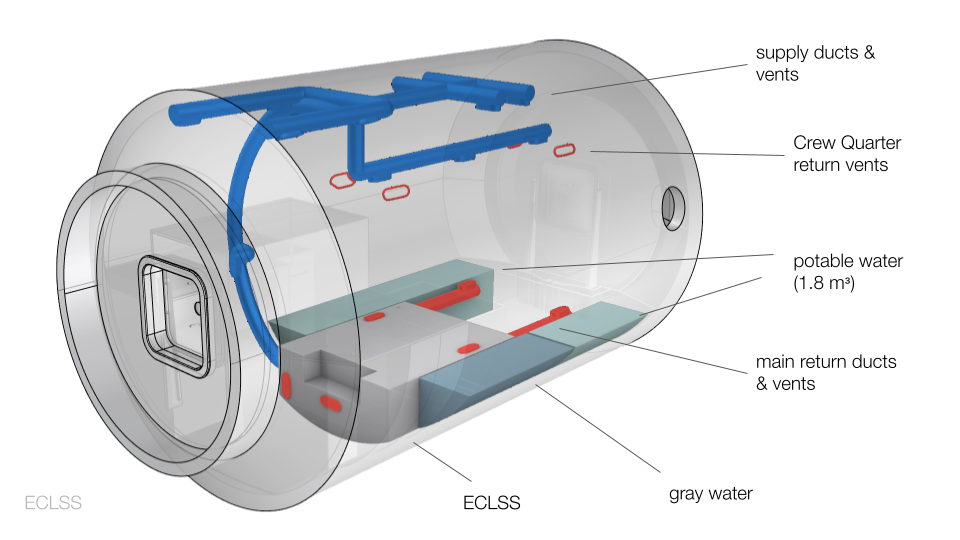 supply ducts & vents

Crew Quarter return vents

potable water (1.8 m³)

main return ducts & vents

gray water

ECLSS

ECLSS