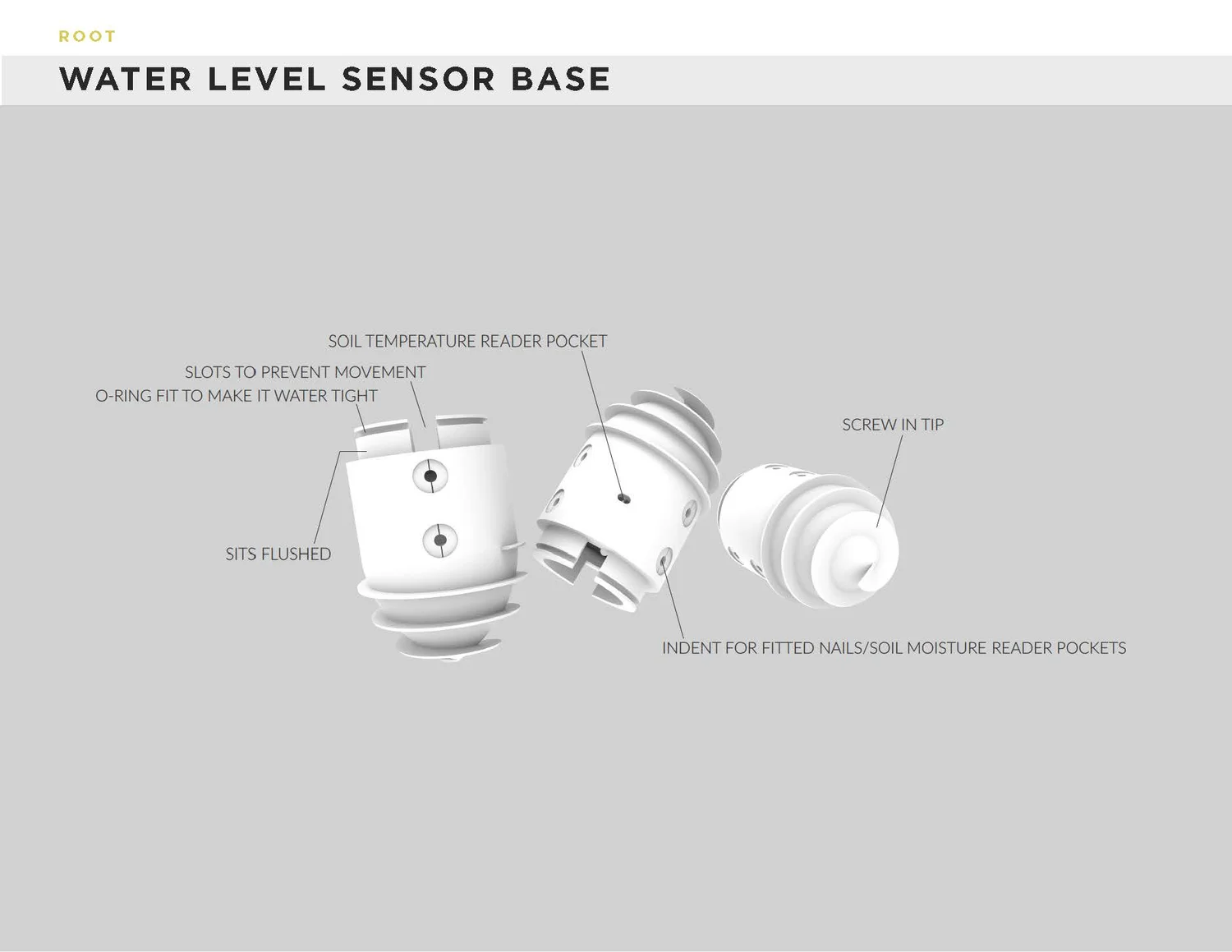 ROOT

WATER LEVEL SENSOR BASE

SOIL TEMPERATURE READER POCKET

SLOTS TO PREVENT MOVEMENT

O-RING FIT TO MAKE IT WATER TIGHT

SCREW IN TIP

SITS FLUSHED

INDENT FOR FITTED NAILS/SOIL MOISTURE READER POCKETS