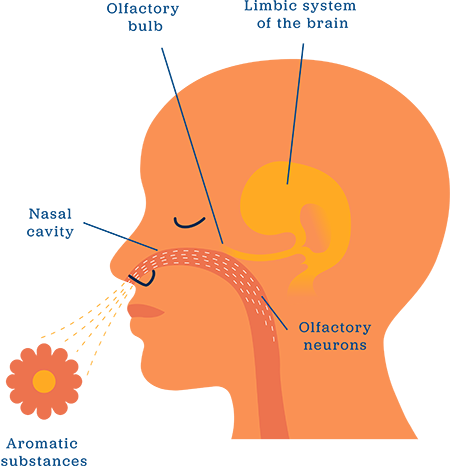 Olfactory bulb

Limbic system of the brain

Nasal cavity

Olfactory neurons

Aromatic substances