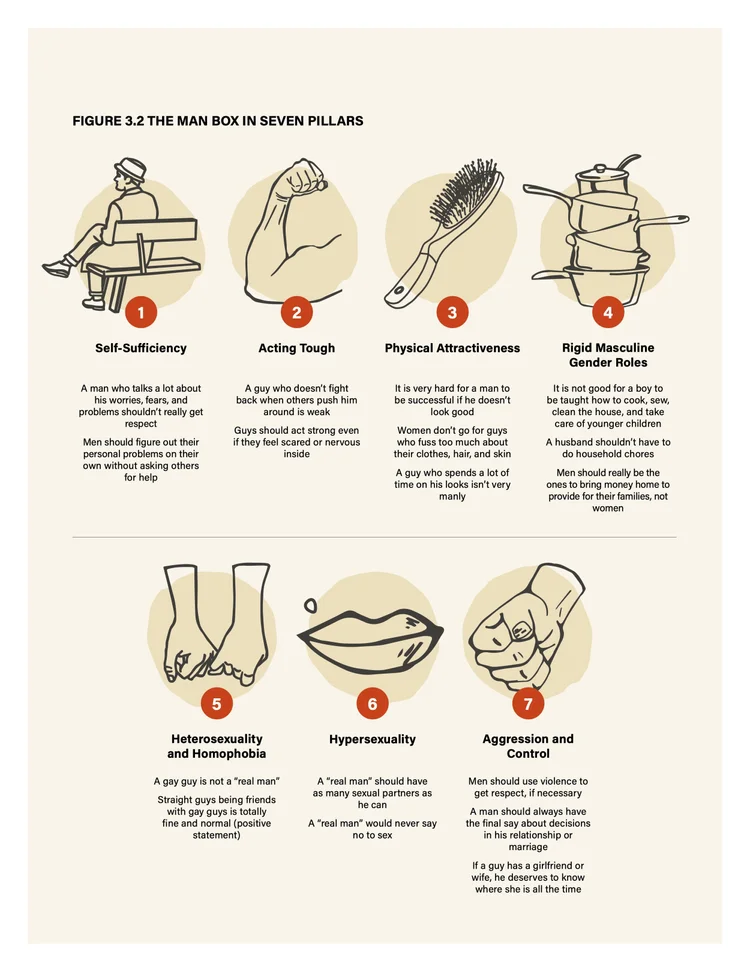 FIGURE 3.2 THE MAN BOX IN SEVEN PILLARS

1

Self-Sufficiency

A man who talks a lot about his worries, fears, and problems shouldn't really get respect

Men should figure out their personal problems on their own without asking others for help

2

Acting Tough

A guy who doesn't fight back when others push him around is weak

Guys should act strong even if they feel scared or nervous inside

3

Physical Attractiveness

It is very hard for a man to be successful if he doesn't look good

Women don't go for guys who fuss too much about their clothes, hair, and skin

A guy who spends a lot of time on his looks isn't very manly

4

Rigid Masculine Gender Roles

It is not good for a boy to be taught how to cook, sew, clean the house, and take care of younger children

A husband shouldn't have to do household chores

Men should really be the ones to bring money home to provide for their families, not women

5

Heterosexuality and Homophobia

A gay guy is not a "real man"

Straight guys being friends with gay guys is totally fine and normal (positive statement)

6

Hypersexuality

A "real man" should have as many sexual partners as he can

A "real man" would never say no to sex

7

Aggression and Control

Men should use violence to get respect, if necessary

A man should always have the final say about decisions in his relationship or marriage

If a guy has a girlfriend or wife, he deserves to know where she is all the time