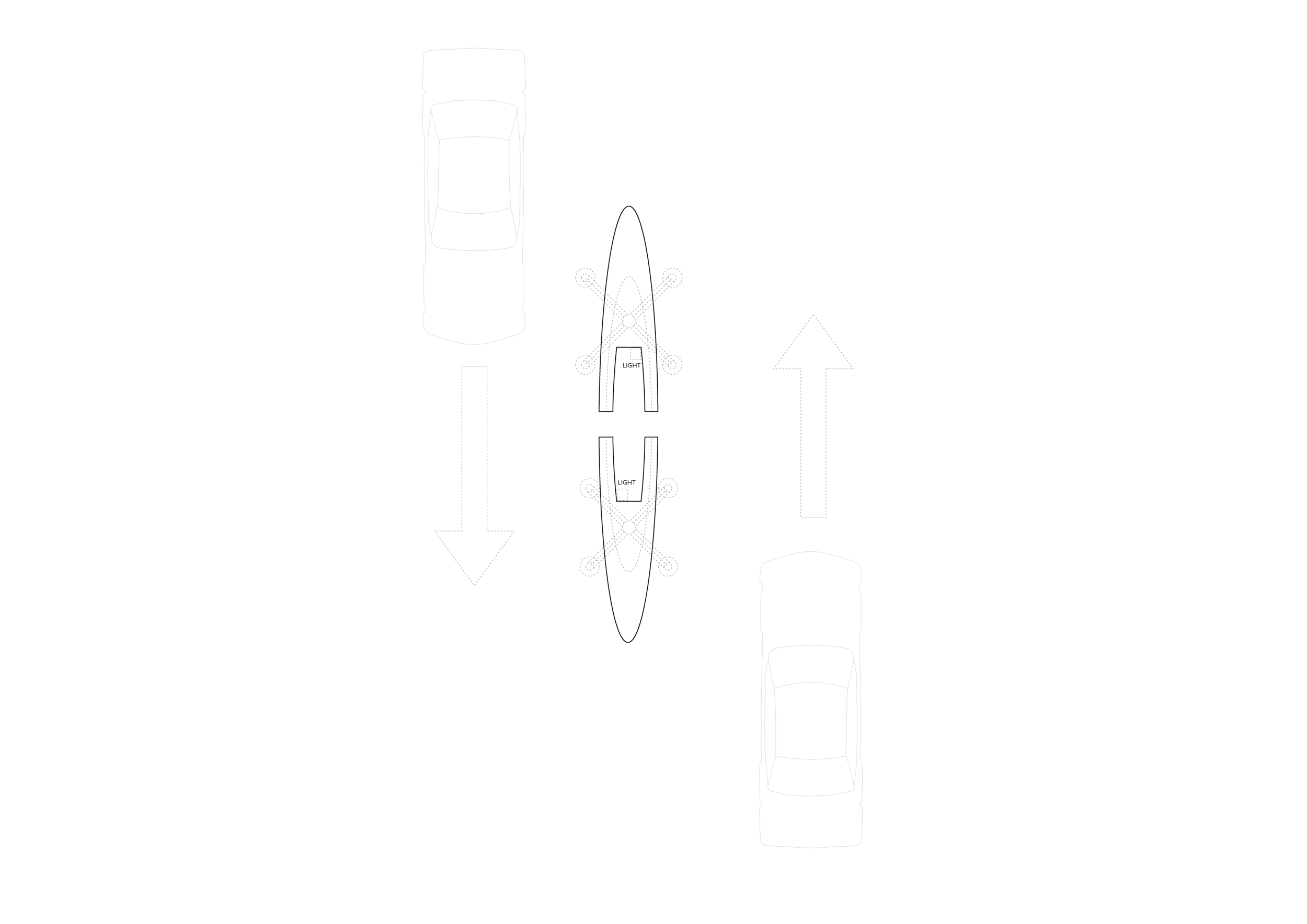 LIGHT

LIGHT