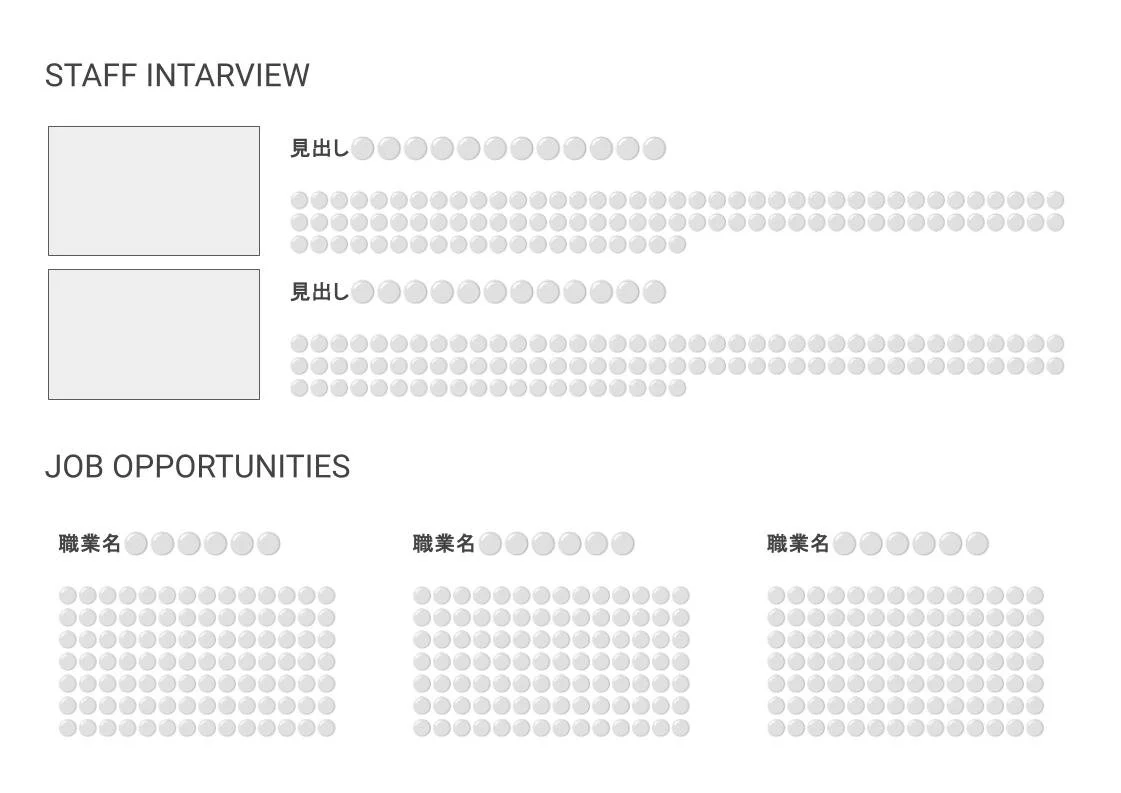 STAFF INTARVIEW

見出し

見出し

JOB OPPORTUNITIES

職業名

職業名

職業名