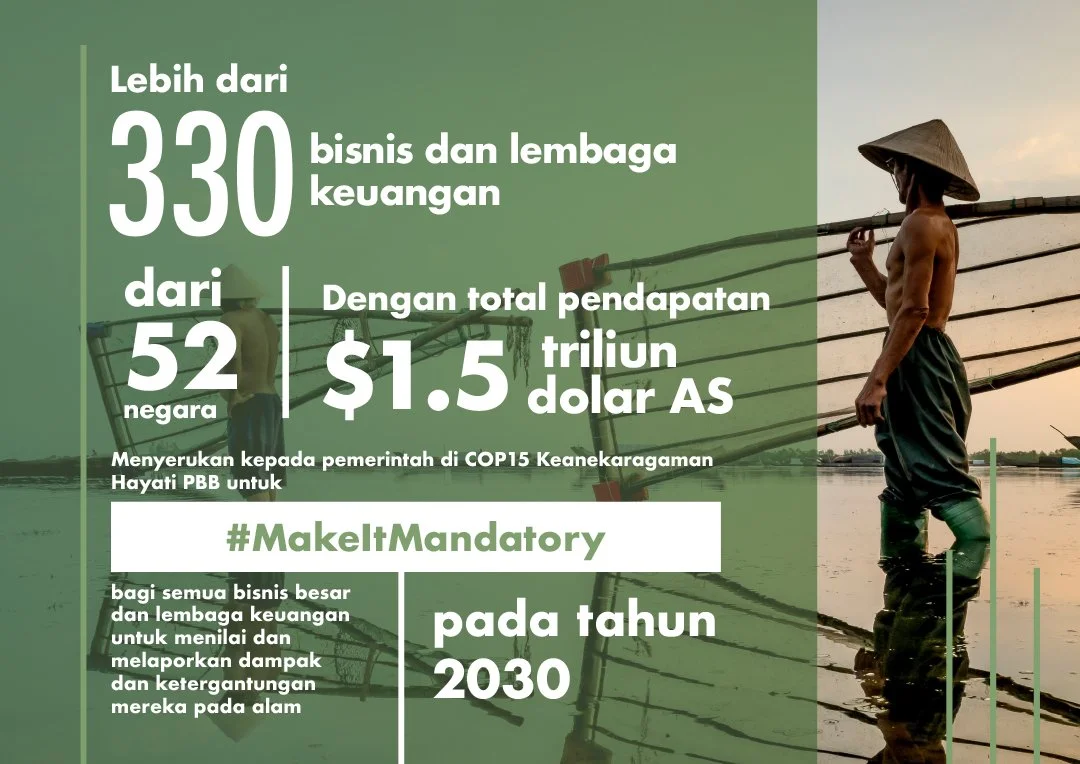 Lebih dari

330 bisnis dan lembaga keuangan

dari 52 negara

Dengan total pendapatan $1.5 triliun dolar AS

Menyerukan kepada pemerintah di COP15 Keanekaragaman Hayati PBB untuk

#MakeItMandatory

bagi semua bisnis besar dan lembaga keuangan untuk menilai dan melaporkan dampak dan ketergantungan mereka pada alam

pada tahun 2030