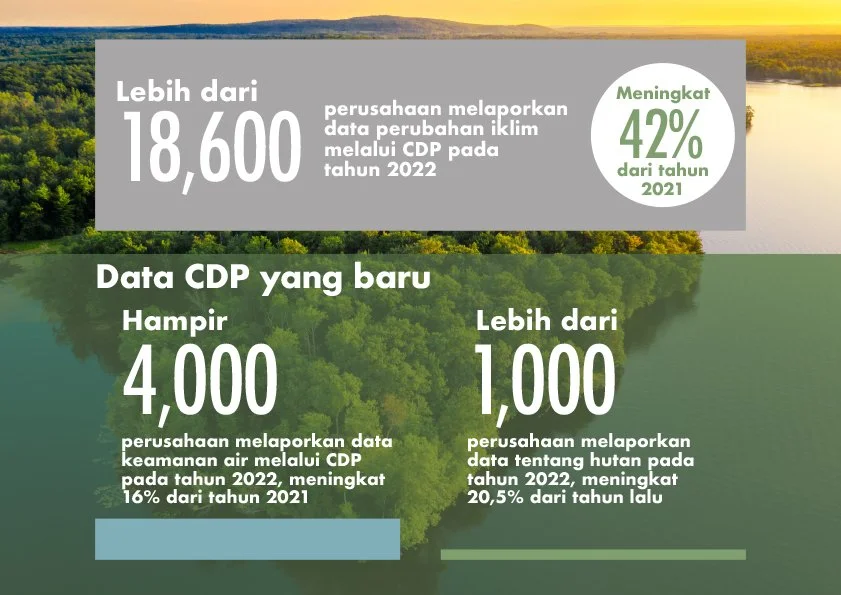 Lebih dari
18,600
perusahaan melaporkan data perubahan iklim melalui CDP pada tahun 2022

Meningkat
42%
dari tahun 2021

Data CDP yang baru

Hampir
4,000
perusahaan melaporkan data keamanan air melalui CDP pada tahun 2022, meningkat 16% dari tahun 2021

Lebih dari
1,000
perusahaan melaporkan data tentang hutan pada tahun 2022, meningkat 20,5% dari tahun lalu