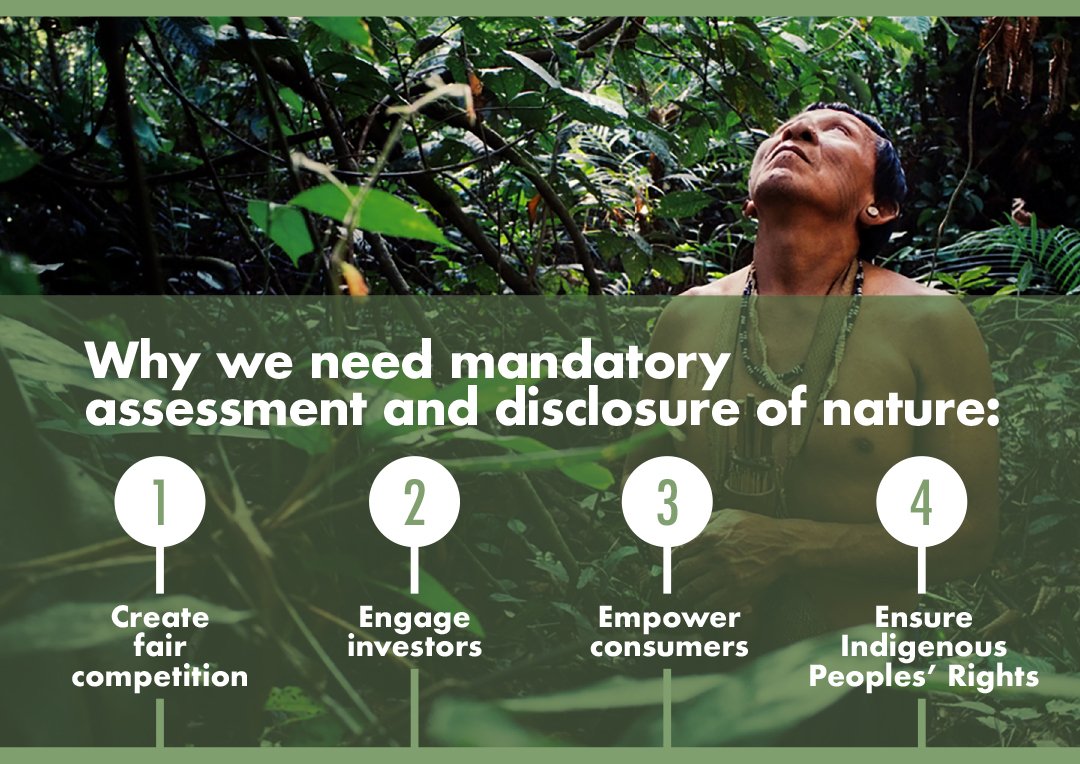 Why we need mandatory assessment and disclosure of nature:

1
Create fair competition

2
Engage investors

3
Empower consumers

4
Ensure Indigenous Peoples' Rights