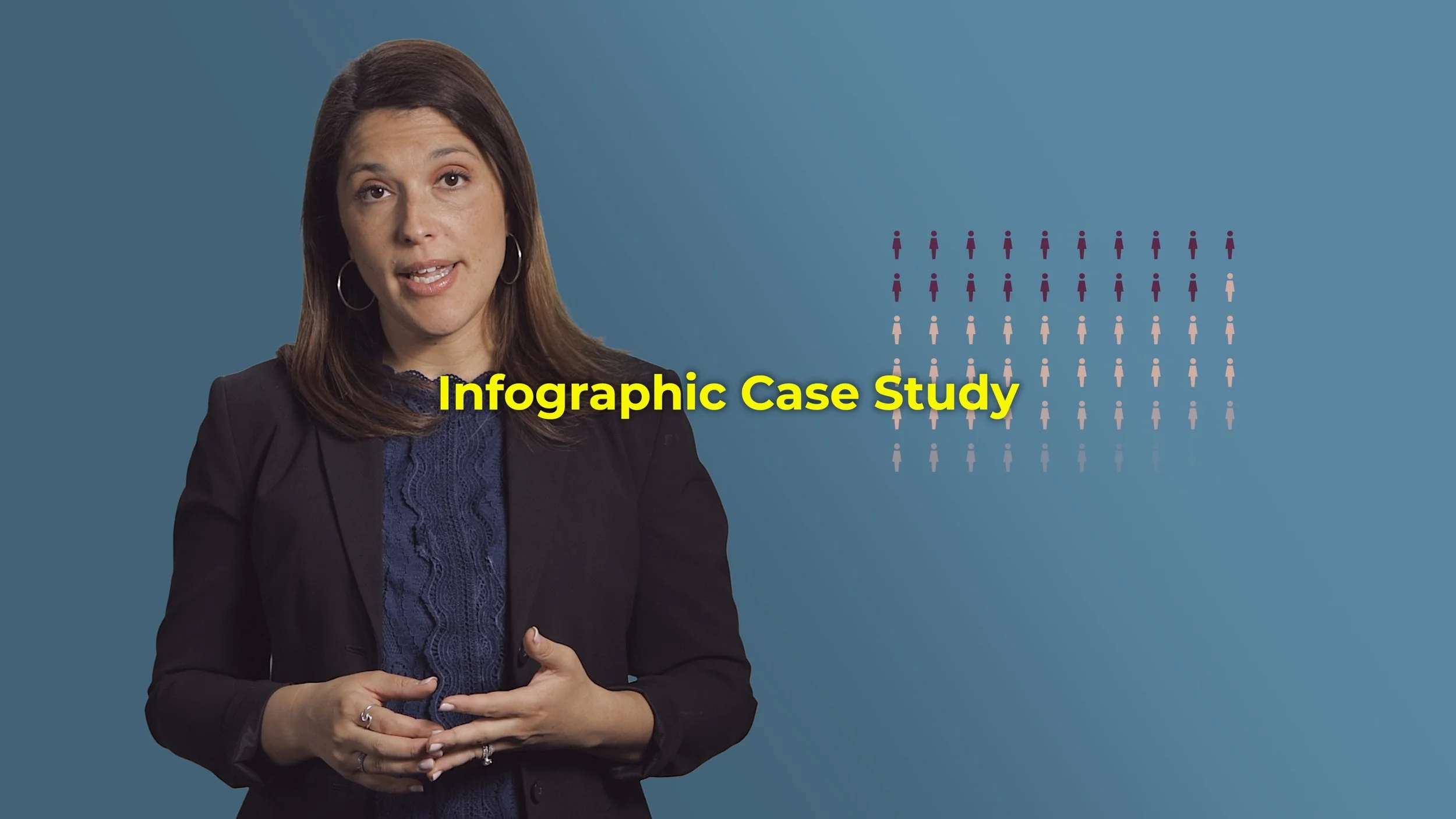 Infographic Case Study