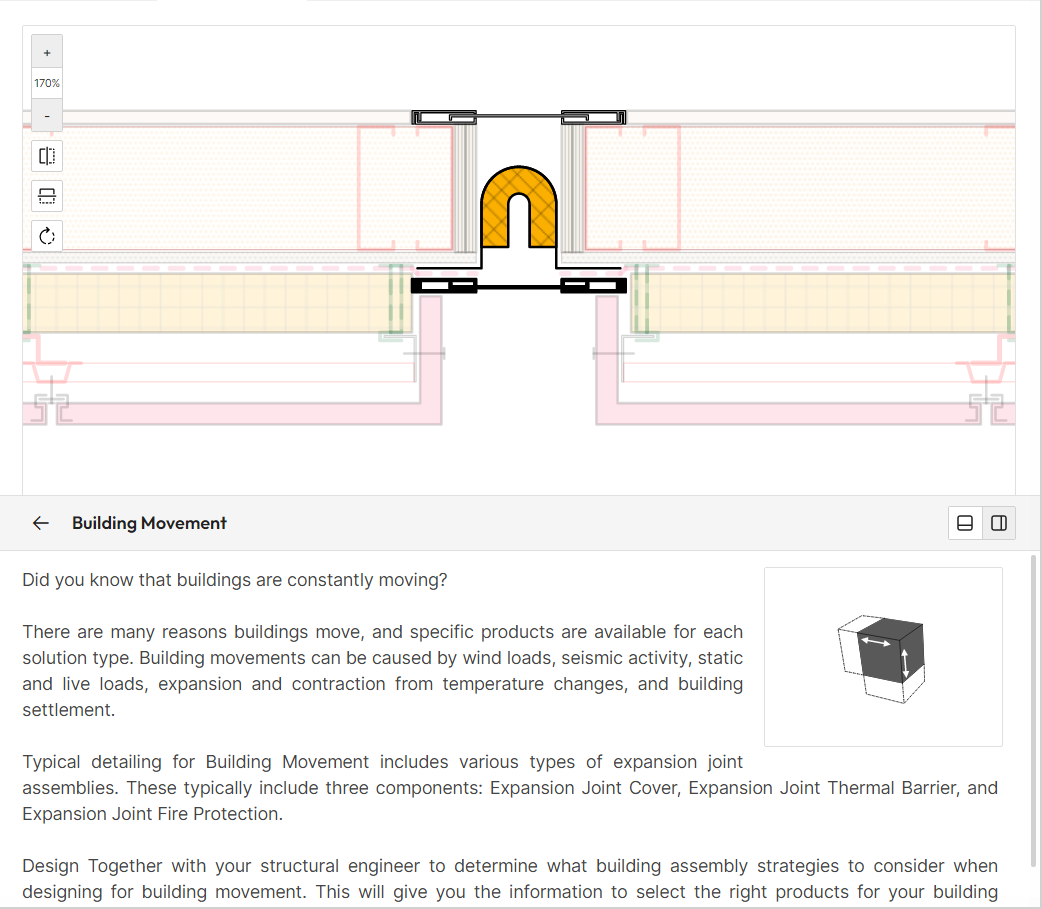 +
170%
-

Building Movement

Did you know that buildings are constantly moving?

There are many reasons buildings move, and specific products are available for each solution type. Building movements can be caused by wind loads, seismic activity, static and live loads, expansion and contraction from temperature changes, and building settlement.

Typical detailing for Building Movement includes various types of expansion joint assemblies. These typically include three components: Expansion Joint Cover, Expansion Joint Thermal Barrier, and Expansion Joint Fire Protection.

Design Together with your structural engineer to determine what building assembly strategies to consider when designing for building movement. This will give you the information to select the right products for your building