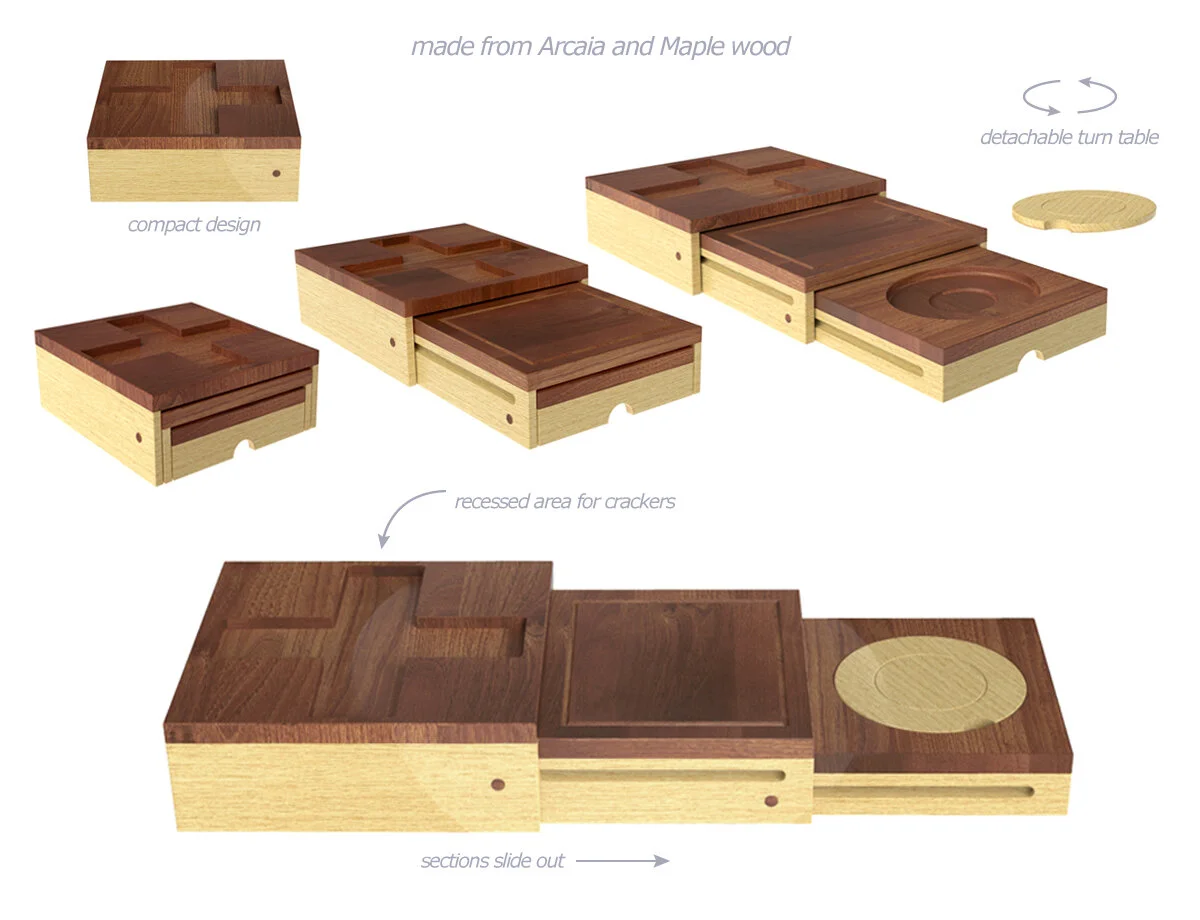 made from Arcaia and Maple wood

detachable turn table

compact design

recessed area for crackers

sections slide out