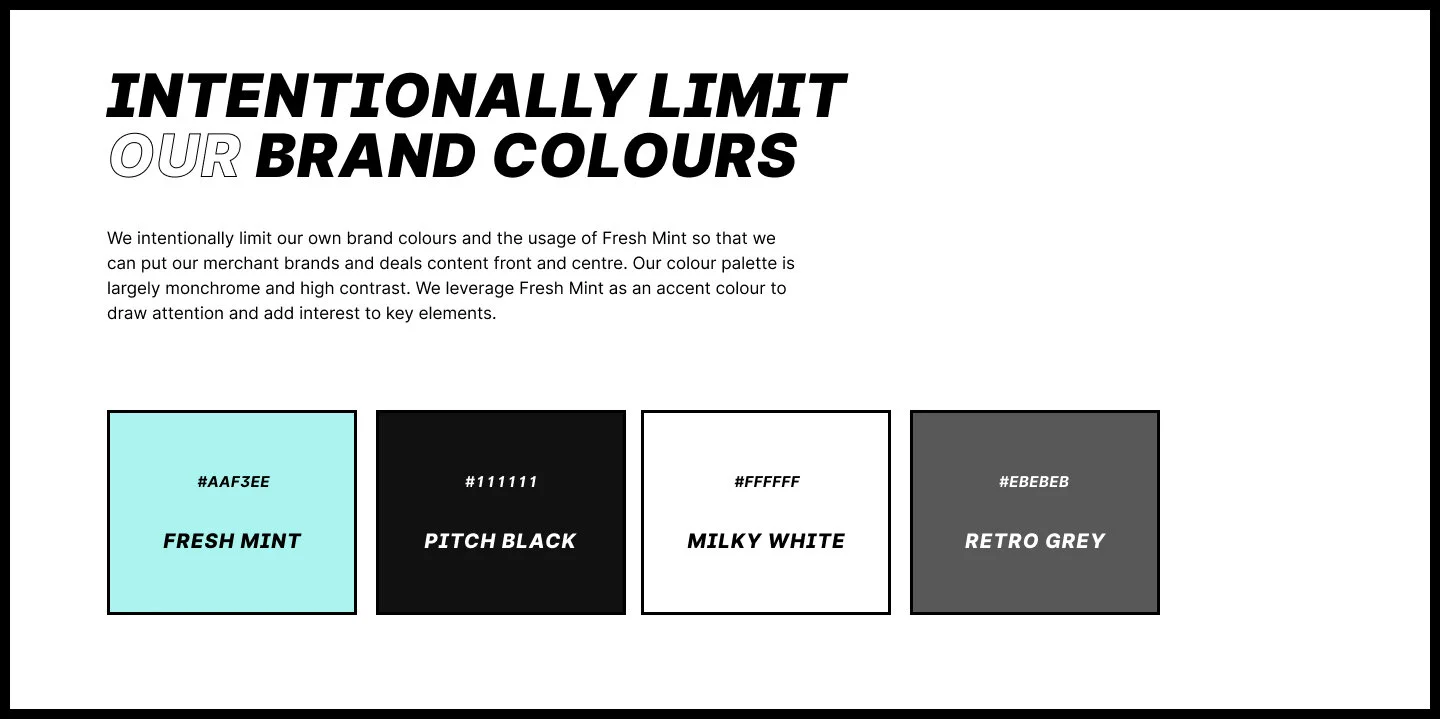 INTENTIONALLY LIMIT
OUR BRAND COLOURS

We intentionally limit our own brand colours and the usage of Fresh Mint so that we can put our merchant brands and deals content front and centre. Our colour palette is largely monchrome and high contrast. We leverage Fresh Mint as an accent colour to draw attention and add interest to key elements.

#AAF3EE
FRESH MINT

#111111
PITCH BLACK

#FFFFFF
MILKY WHITE

#EBEBEB
RETRO GREY