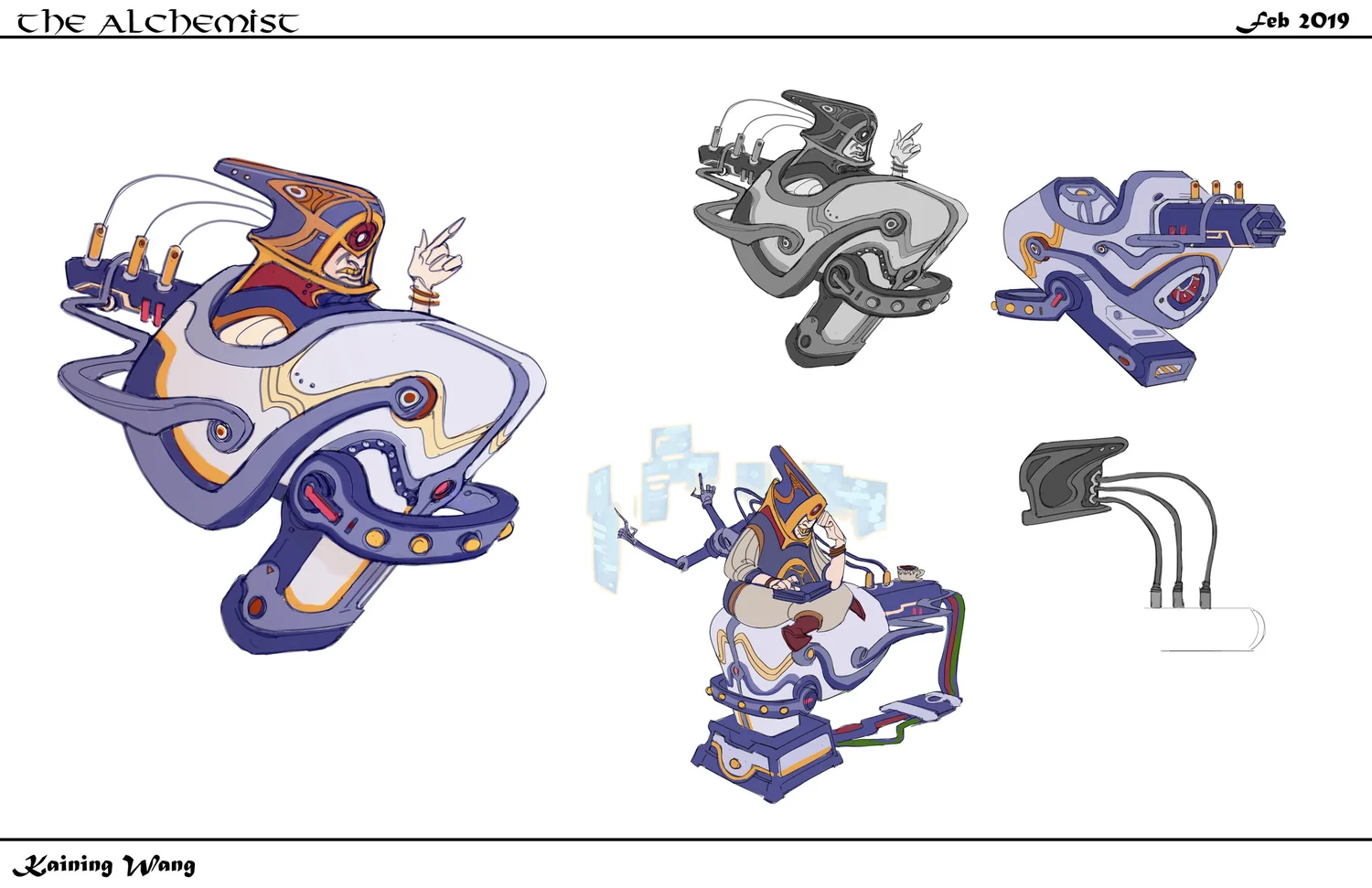 The Alchemist

Feb 2019

Kaining Wang