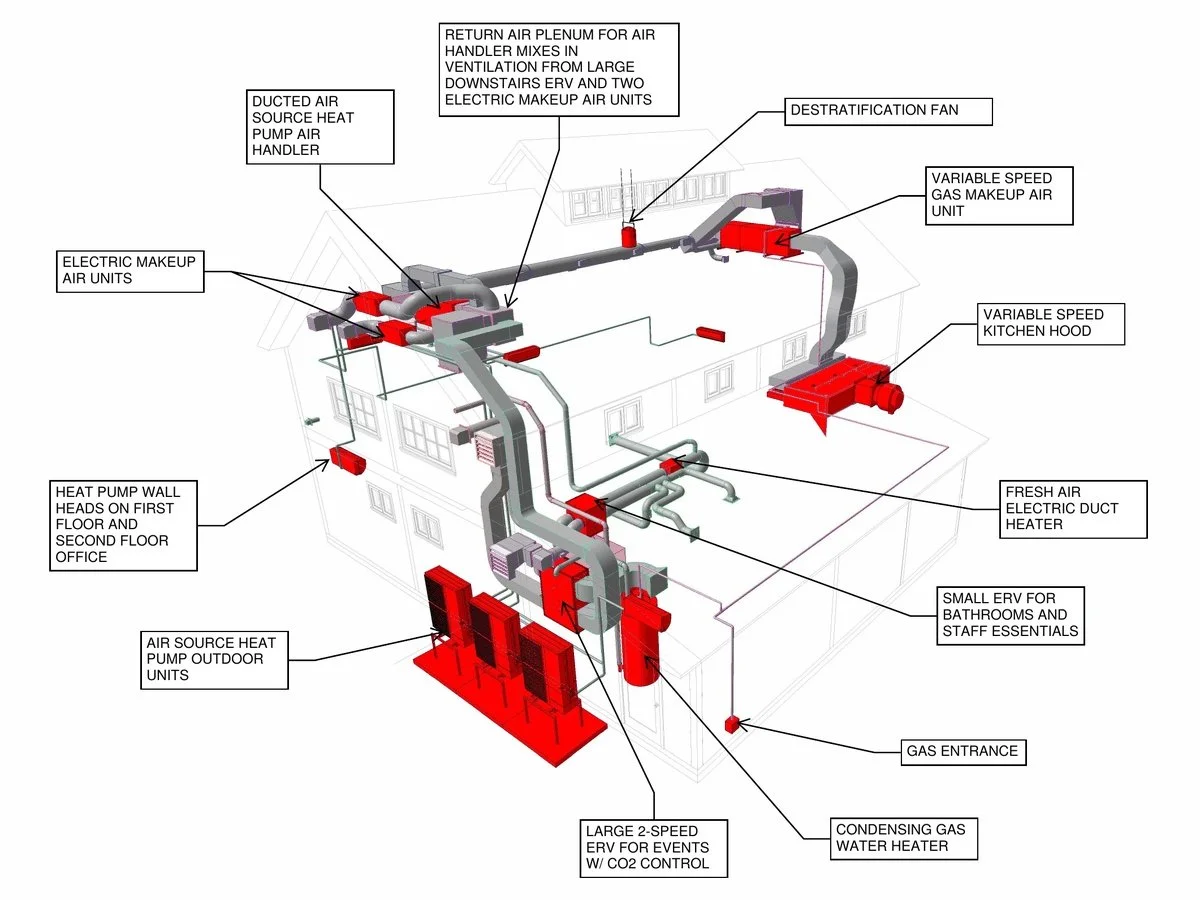 RETURN AIR PLENUM FOR AIR HANDLER MIXES IN VENTILATION FROM LARGE DOWNSTAIRS ERV AND TWO ELECTRIC MAKEUP AIR UNITS

DUCTED AIR SOURCE HEAT PUMP AIR HANDLER

DESTRATIFICATION FAN

VARIABLE SPEED GAS MAKEUP AIR UNIT

ELECTRIC MAKEUP AIR UNITS

VARIABLE SPEED KITCHEN HOOD

HEAT PUMP WALL HEADS ON FIRST FLOOR AND SECOND FLOOR OFFICE

FRESH AIR ELECTRIC DUCT HEATER

SMALL ERV FOR BATHROOMS AND STAFF ESSENTIALS

AIR SOURCE HEAT PUMP OUTDOOR UNITS

GAS ENTRANCE

LARGE 2-SPEED ERV FOR EVENTS W/ CO2 CONTROL

CONDENSING GAS WATER HEATER