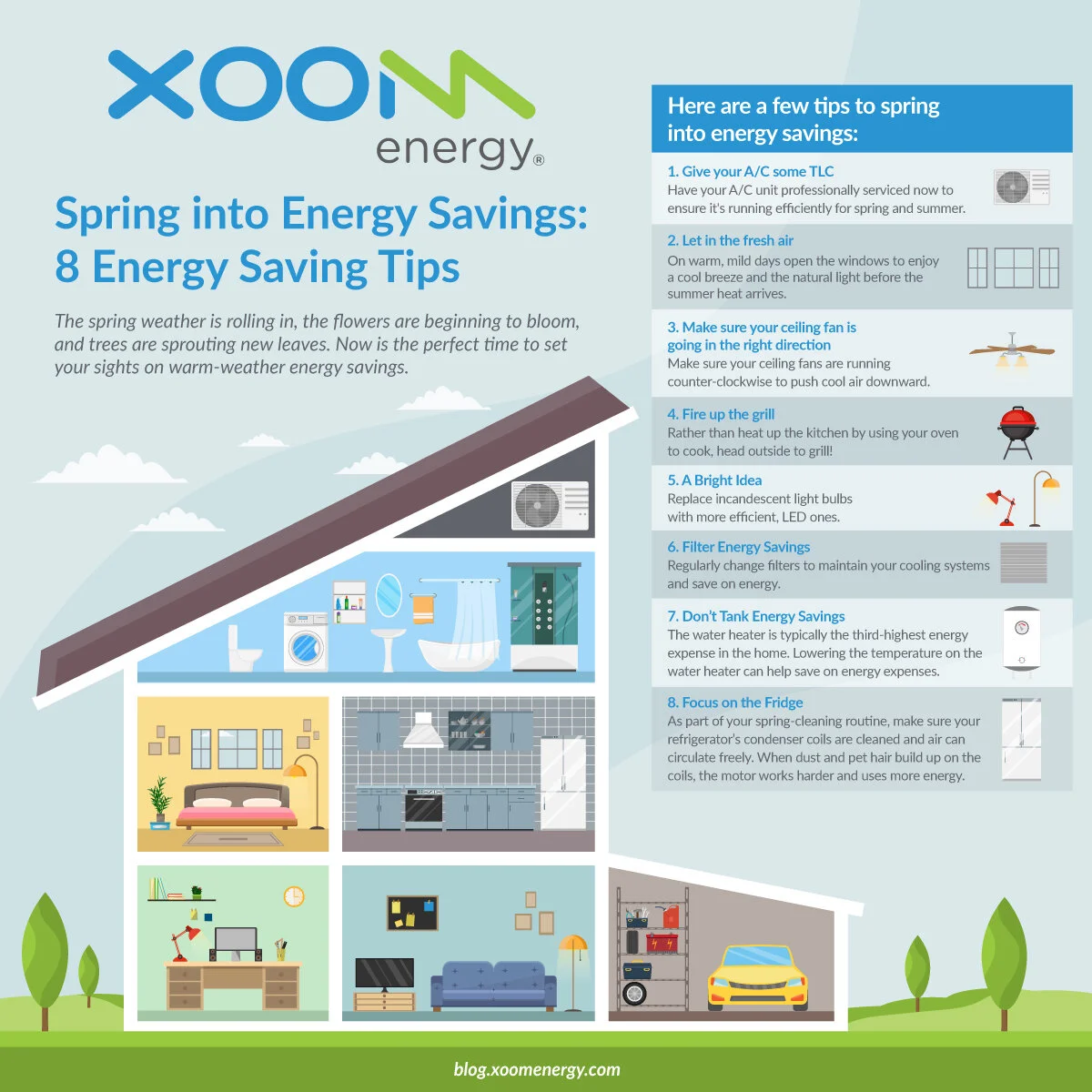 XOOM energy®

Spring into Energy Savings: 8 Energy Saving Tips

The spring weather is rolling in, the flowers are beginning to bloom, and trees are sprouting new leaves. Now is the perfect time to set your sights on warm-weather energy savings.

Here are a few tips to spring into energy savings:

1. Give your A/C some TLC
Have your A/C unit professionally serviced now to ensure it's running efficiently for spring and summer.

2. Let in the fresh air
On warm, mild days open the windows to enjoy a cool breeze and the natural light before the summer heat arrives.

3. Make sure your ceiling fan is going in the right direction
Make sure your ceiling fans are running counter-clockwise to push cool air downward.

4. Fire up the grill
Rather than heat up the kitchen by using your oven to cook, head outside to grill!

5. A Bright Idea
Replace incandescent light bulbs with more efficient, LED ones.

6. Filter Energy Savings
Regularly change filters to maintain your cooling systems and save on energy.

7. Don't Tank Energy Savings
The water heater is typically the third-highest energy expense in the home. Lowering the temperature on the water heater can help save on energy expenses.

8. Focus on the Fridge
As part of your spring-cleaning routine, make sure your refrigerator's condenser coils are cleaned and air can circulate freely. When dust and pet hair build up on the coils, the motor works harder and uses more energy.

blog.xoomenergy.com