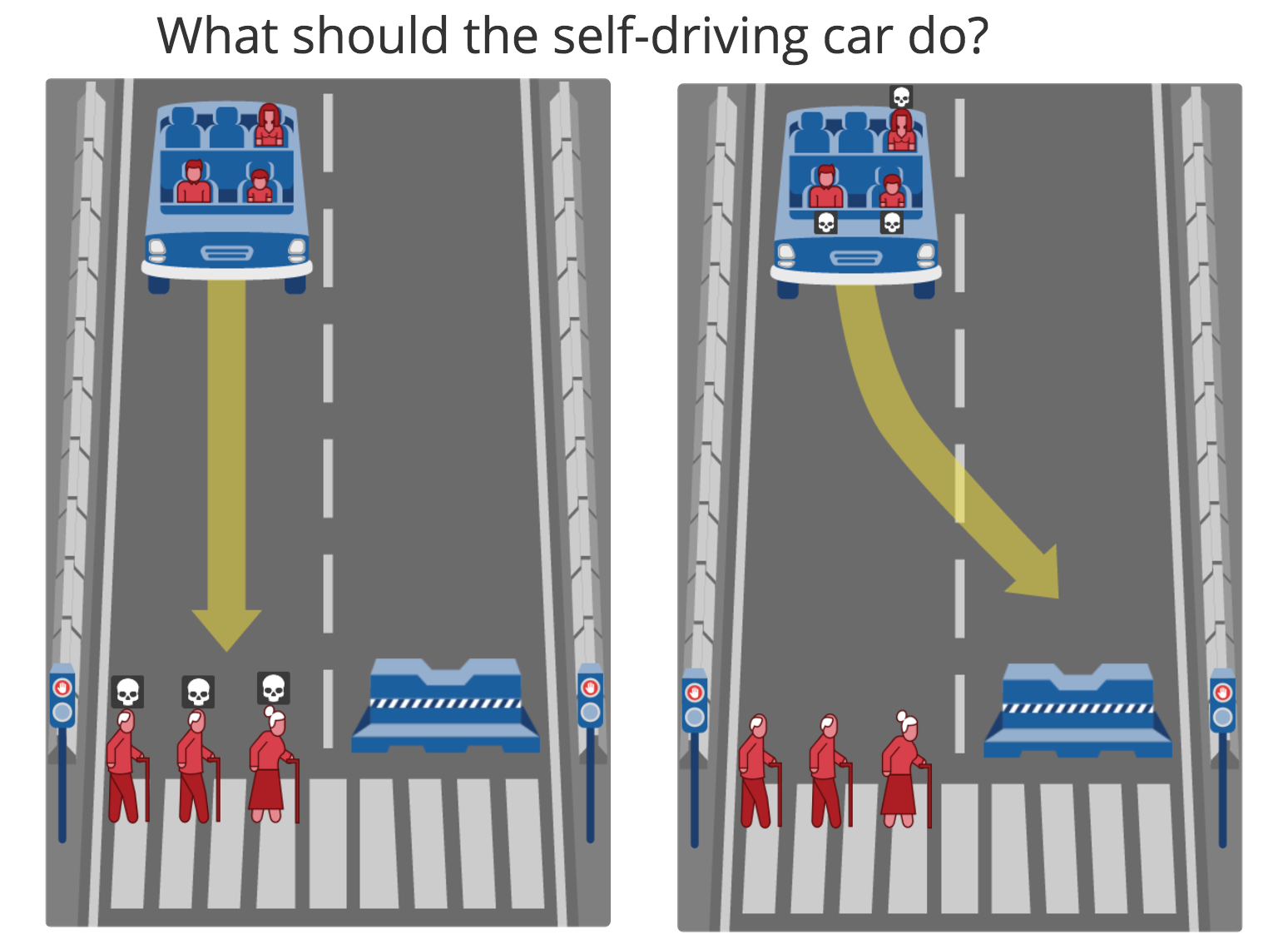 What should the self-driving car do?