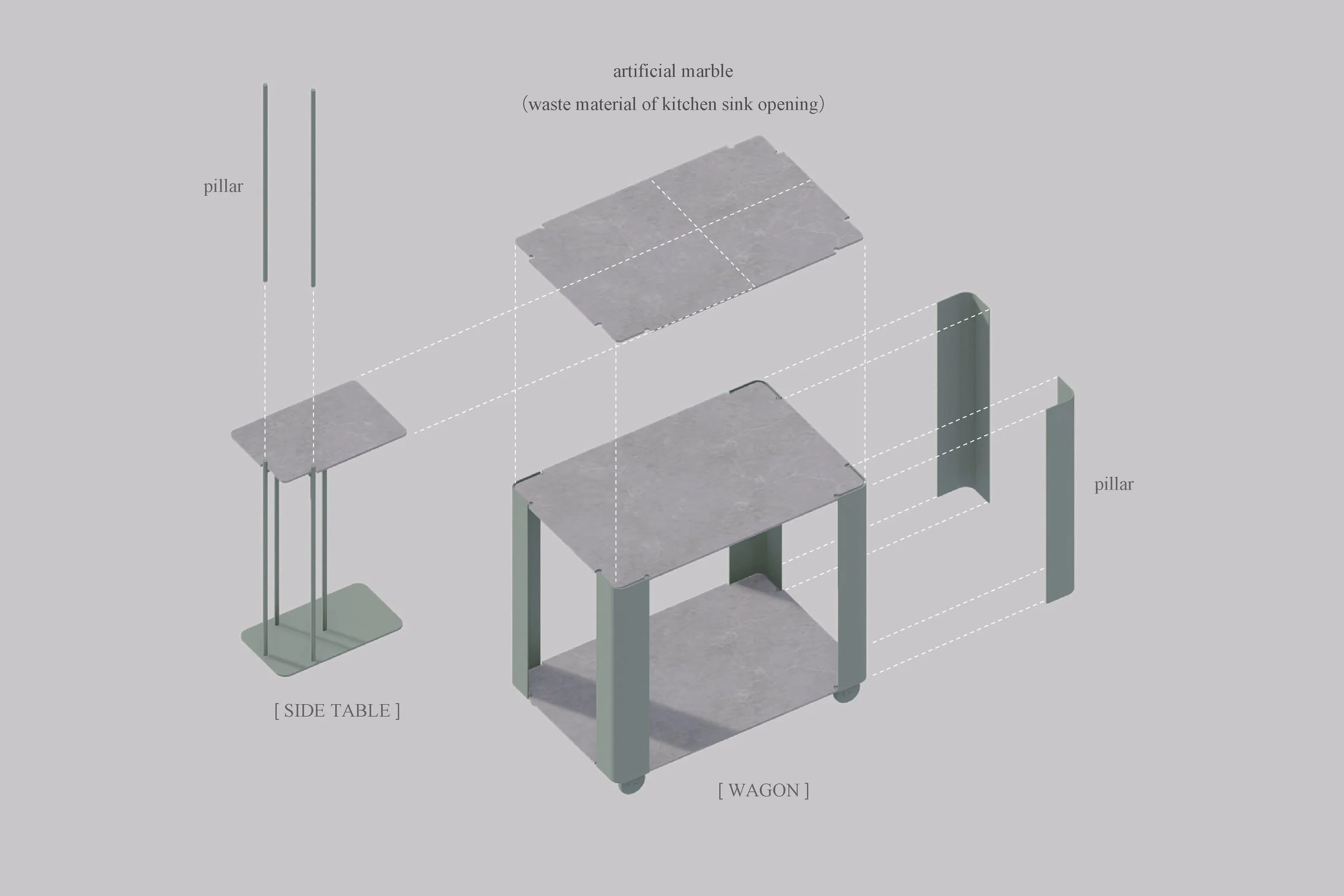 artificial marble
(waste material of kitchen sink opening)

pillar

pillar

[ SIDE TABLE ]

[ WAGON ]