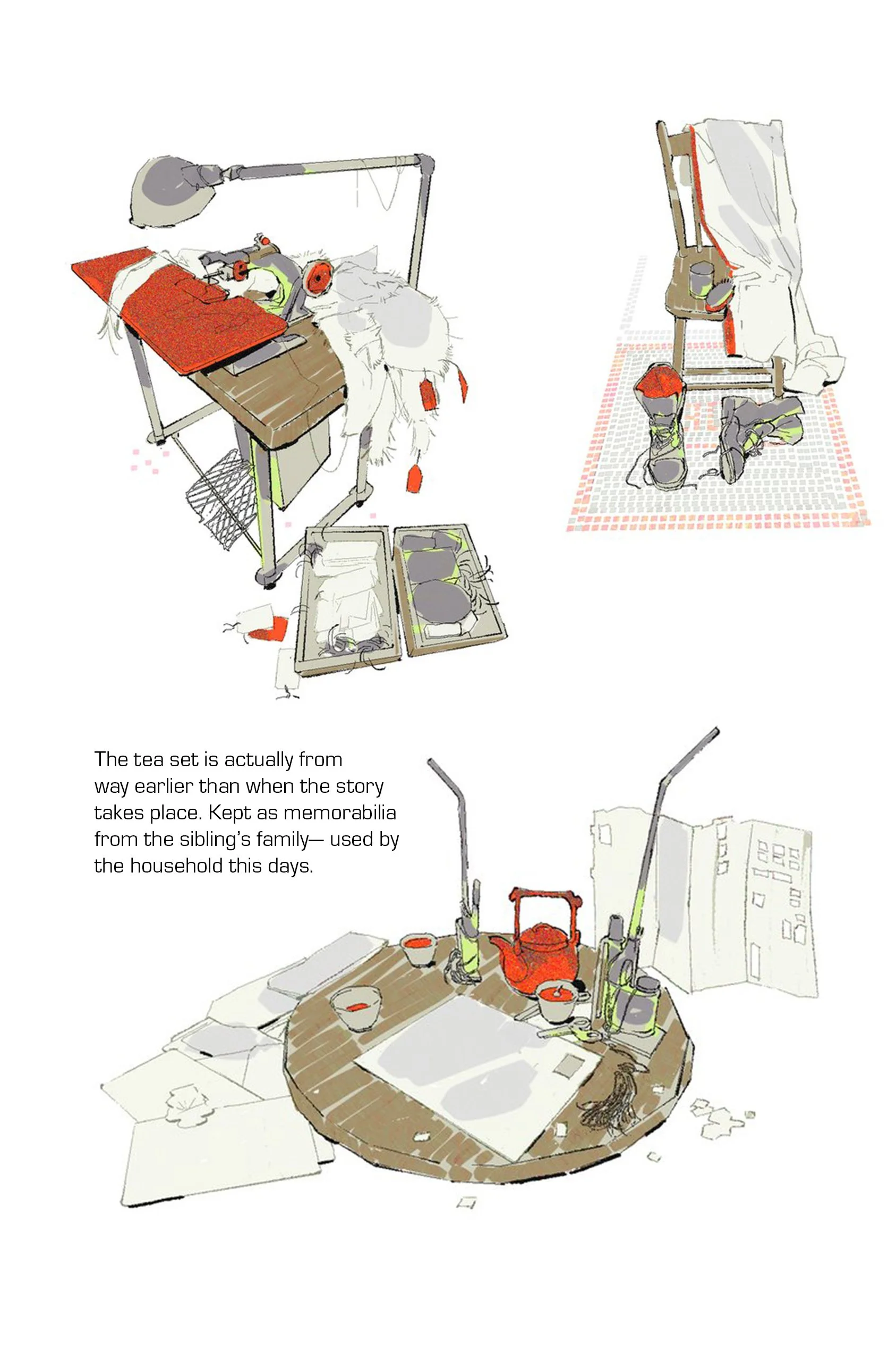 The tea set is actually from way earlier than when the story takes place. Kept as memorabilia from the sibling's family— used by the household this days.