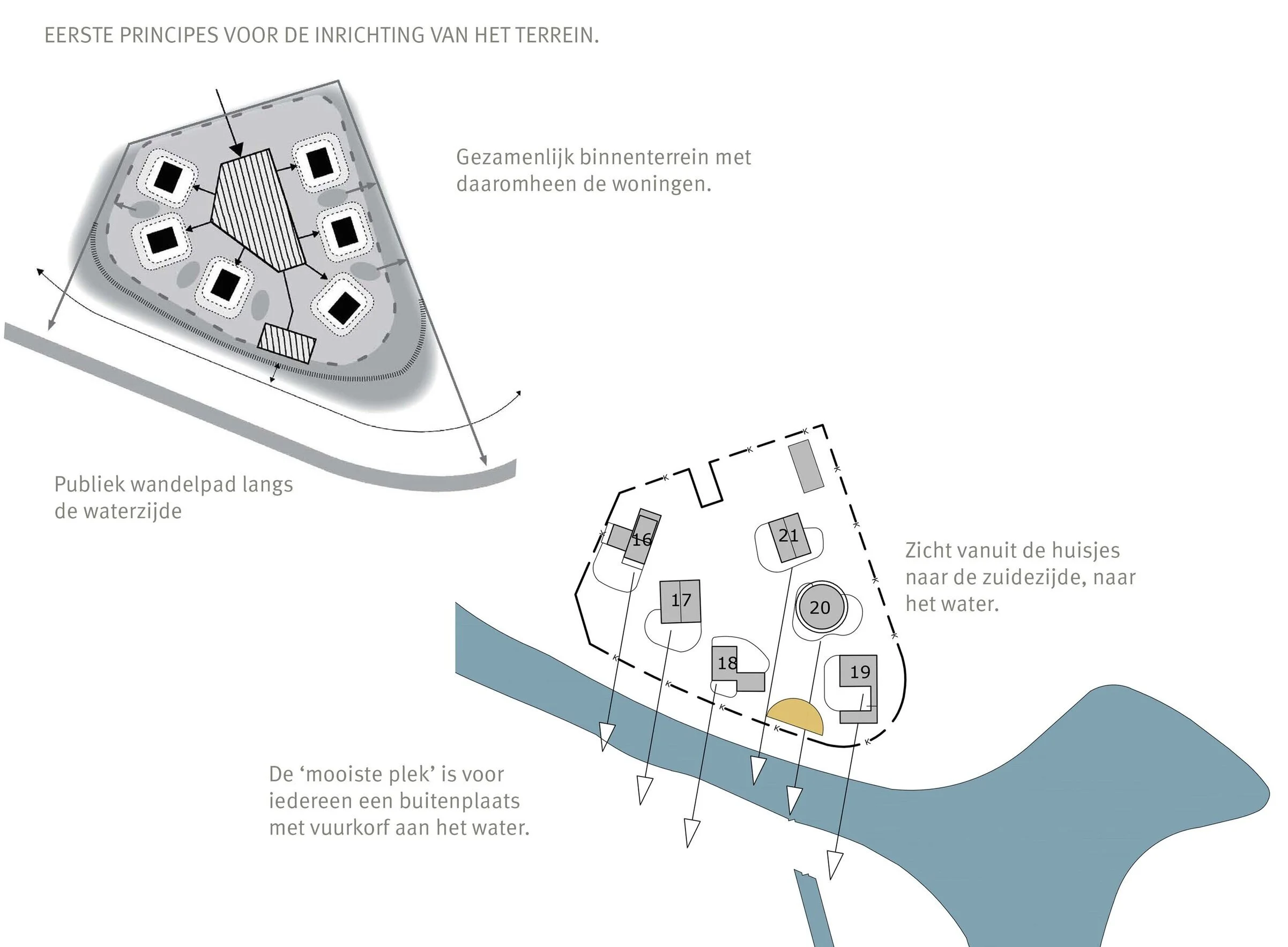 EERSTE PRINCIPES VOOR DE INRICHTING VAN HET TERREIN.

Gezamenlijk binnenterrein met daaromheen de woningen.

Publiek wandelpad langs de waterzijde

16

21

17

20

18

19

Zicht vanuit de huisjes naar de zuidezijde, naar het water.

De ‘mooiste plek’ is voor iedereen een buitenplaats met vuurkorf aan het water.