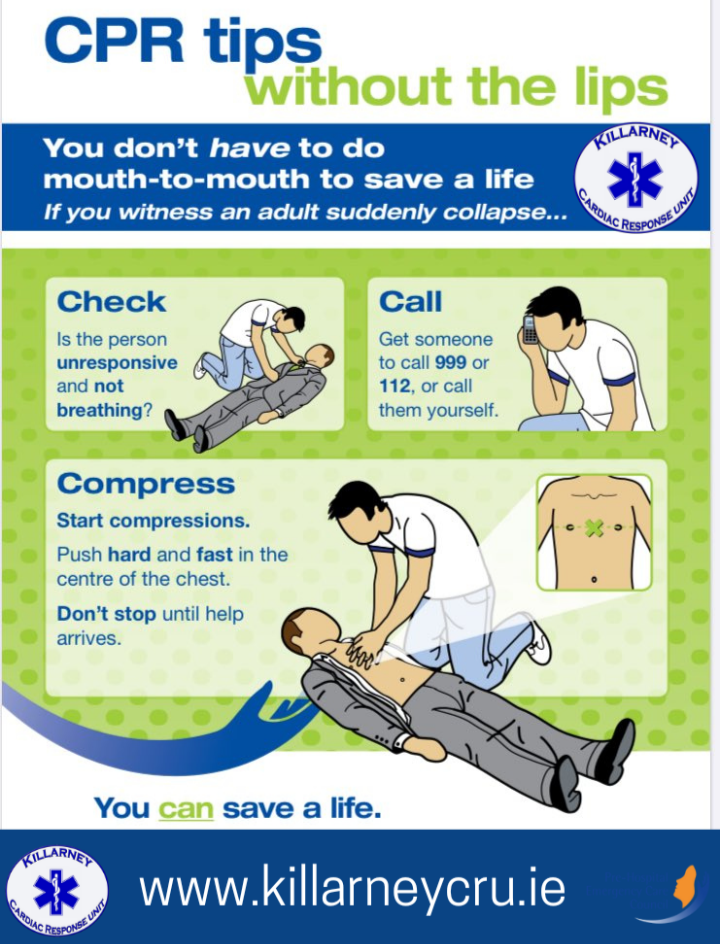 CPR tips
without the lips

You don't have to do mouth-to-mouth to save a life
If you witness an adult suddenly collapse...

KILLARNEY
CARDIAC RESPONSE UNIT

Check
Is the person unresponsive and not breathing?

Call
Get someone to call 999 or 112, or call them yourself.

Compress
Start compressions.

Push hard and fast in the centre of the chest.

Don't stop until help arrives.

You can save a life.

KILLARNEY
CARDIAC RESPONSE UNIT

www.killarneycru.ie