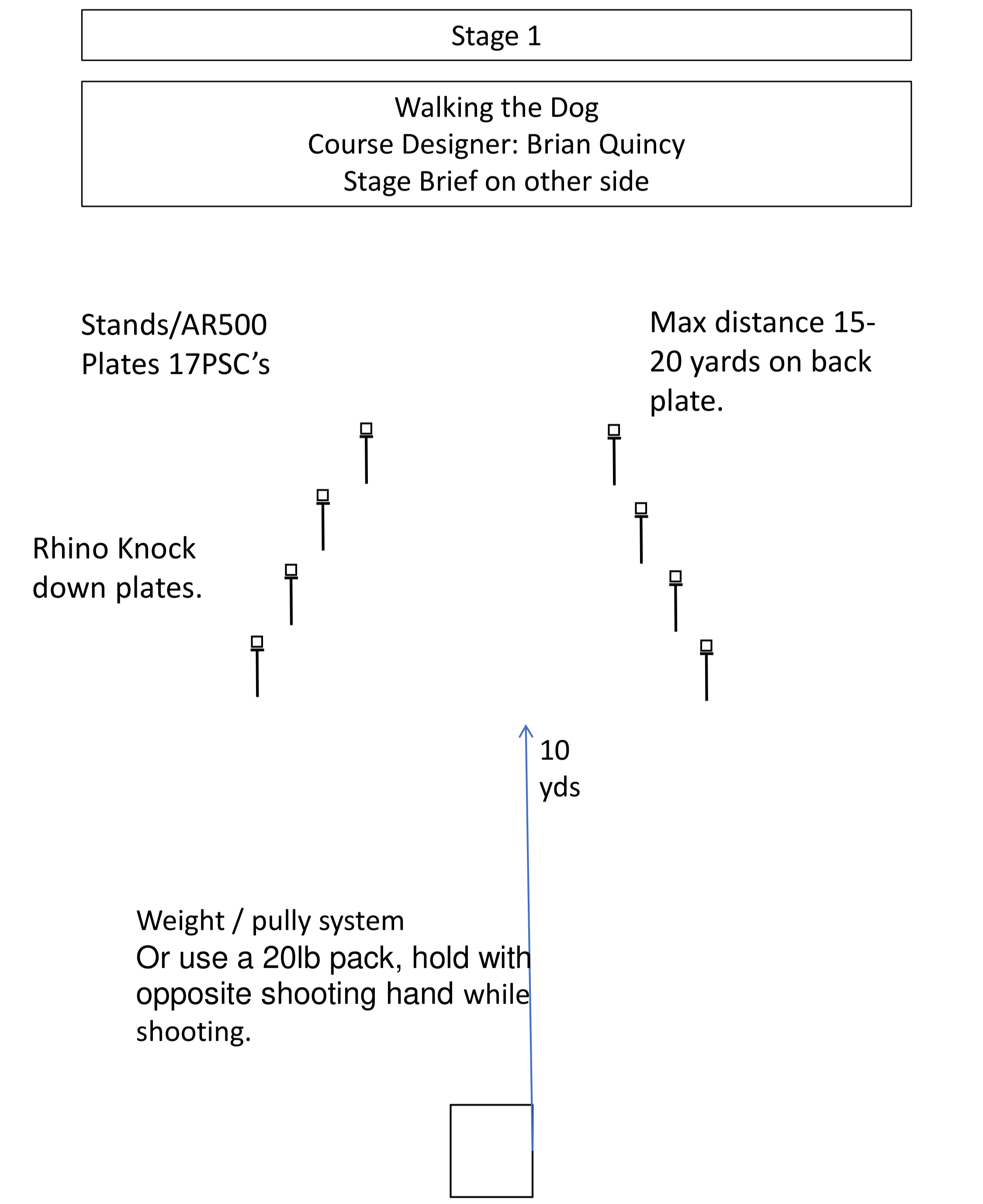 Stage 1

Walking the Dog
Course Designer: Brian Quincy
Stage Brief on other side

Stands/AR500 Plates 17PSC's

Max distance 15-20 yards on back plate.

Rhino Knock down plates.

10 yds

Weight / pully system
Or use a 20lb pack, hold with opposite shooting hand while shooting.