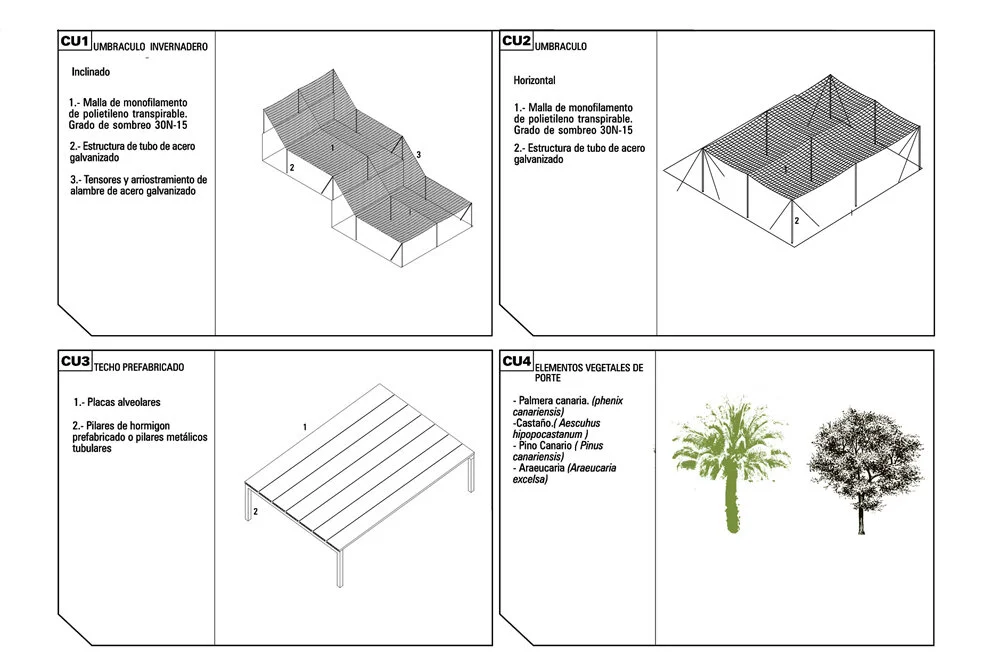 CU1 UMBRACULO INVERNADERO

Inclinado

1.- Malla de monofilamento de polietileno transpirable. Grado de sombreo 30N-15

2.- Estructura de tubo de acero galvanizado

3.- Tensores y arriostramiento de alambre de acero galvanizado

1
2
3

CU2 UMBRACULO

Horizontal

1.- Malla de monofilamento de polietileno transpirable. Grado de sombreo 30N-15

2.- Estructura de tubo de acero galvanizado

2

CU3 TECHO PREFABRICADO

1.- Placas alveolares

2.- Pilares de hormigon prefabricado o pilares metálicos tubulares

1
2

CU4 ELEMENTOS VEGETALES DE PORTE

- Palmera canaria. (phenix canariensis)
-Castaño.( Aescuhus hipopocastanum )
- Pino Canario ( Pinus canariensis)
- Araeucaria (Araeucaria excelsa)