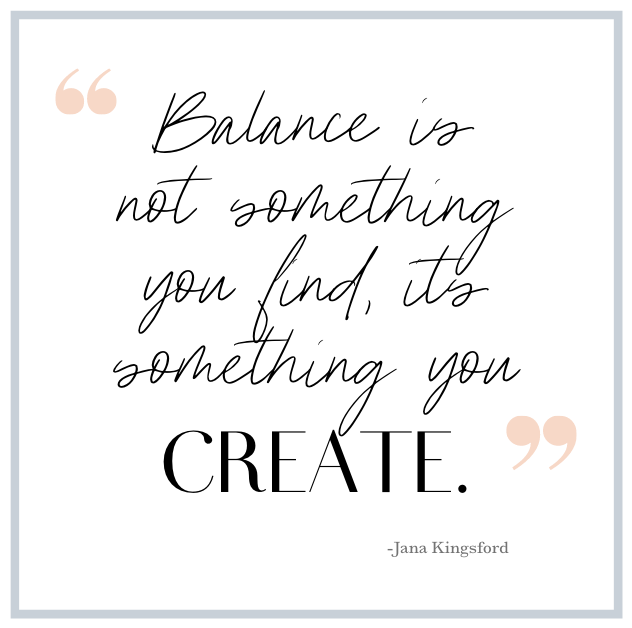 “Balance is not something you find, its something you CREATE.”

-Jana Kingsford