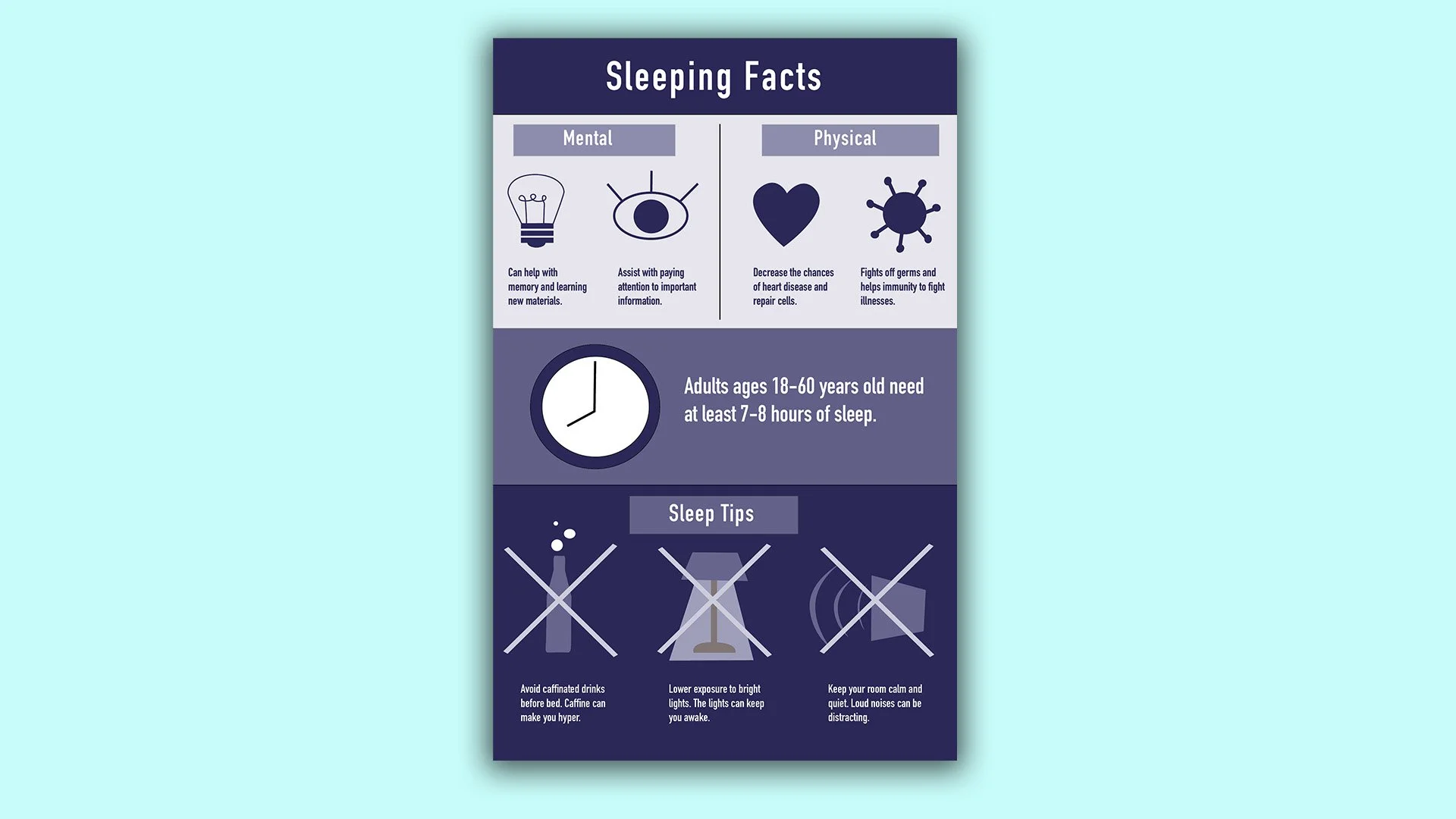 Sleeping Facts

Mental

Can help with memory and learning new materials.

Assist with paying attention to important information.

Physical

Decrease the chances of heart disease and repair cells.

Fights off germs and helps immunity to fight illnesses.

Adults ages 18-60 years old need at least 7-8 hours of sleep.

Sleep Tips

Avoid caffinated drinks before bed. Caffine can make you hyper.

Lower exposure to bright lights. The lights can keep you awake.

Keep your room calm and quiet. Loud noises can be distracting.