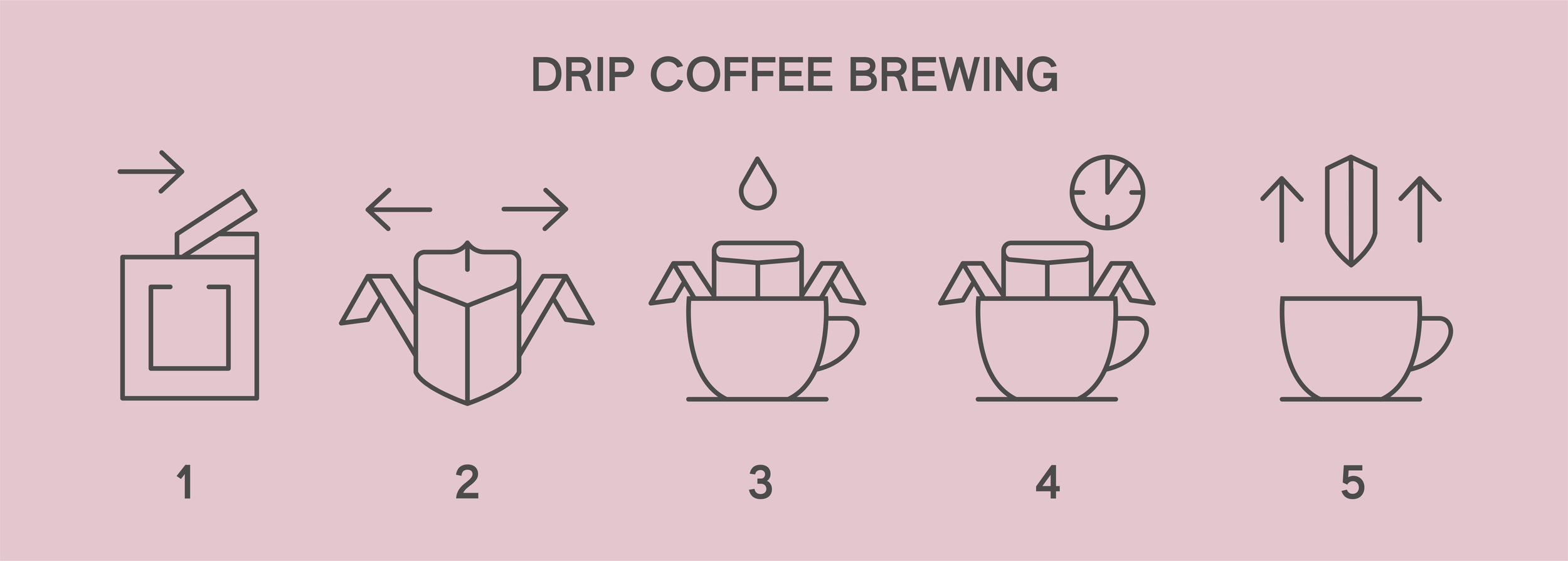 DRIP COFFEE BREWING

1

2

3

4

5