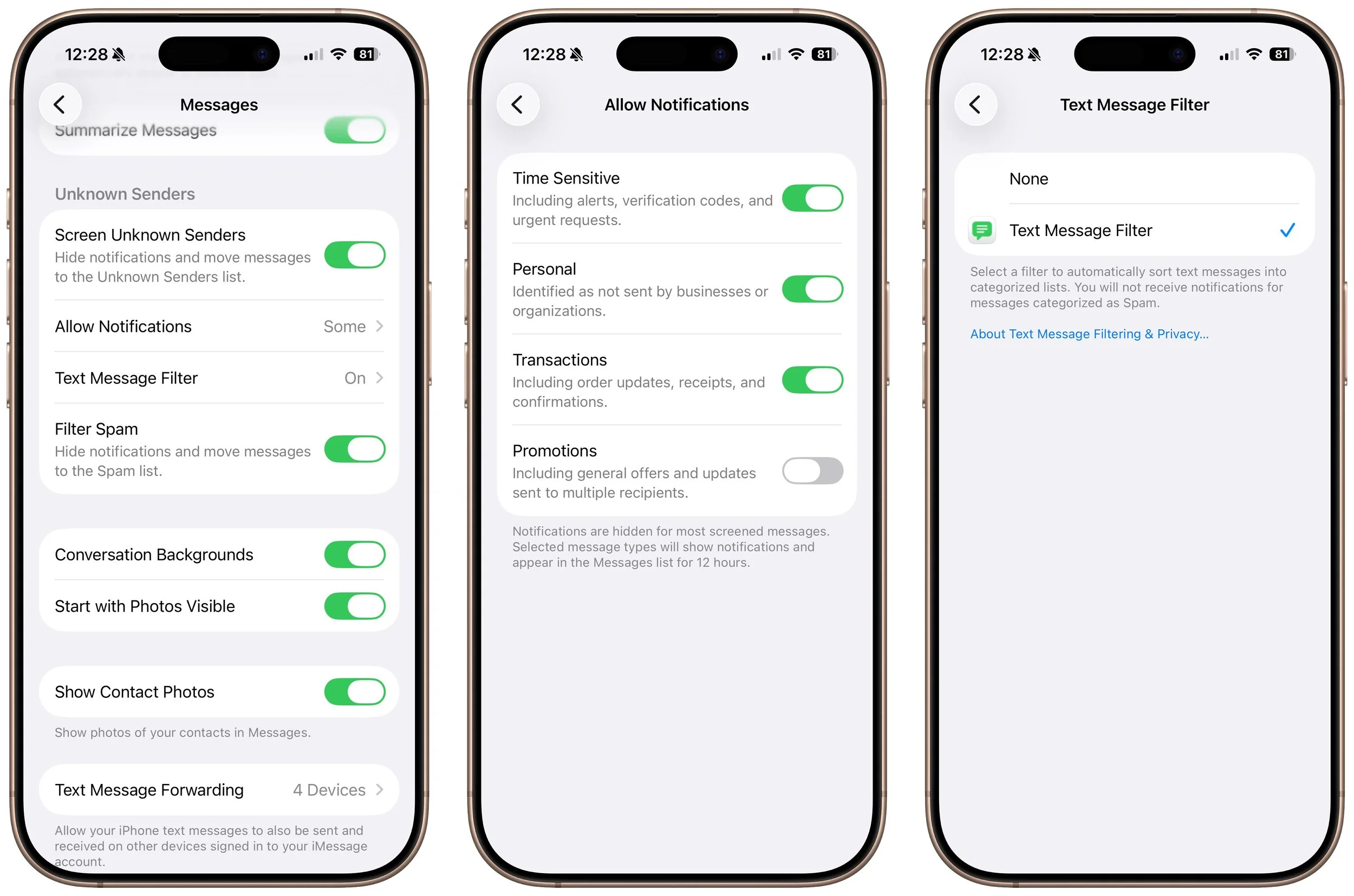 12:28 81

Messages

Summarize Messages

Unknown Senders

Screen Unknown Senders
Hide notifications and move messages to the Unknown Senders list.

Allow Notifications Some

Text Message Filter On

Filter Spam
Hide notifications and move messages to the Spam list.

Conversation Backgrounds

Start with Photos Visible

Show Contact Photos

Show photos of your contacts in Messages.

Text Message Forwarding 4 Devices

Allow your iPhone text messages to also be sent and received on other devices signed in to your iMessage account.

12:28 81

Allow Notifications

Time Sensitive
Including alerts, verification codes, and urgent requests.

Personal
Identified as not sent by businesses or organizations.

Transactions
Including order updates, receipts, and confirmations.

Promotions
Including general offers and updates sent to multiple recipients.

Notifications are hidden for most screened messages. Selected message types will show notifications and appear in the Messages list for 12 hours.

12:28 81

Text Message Filter

None

Text Message Filter

Select a filter to automatically sort text messages into categorized lists. You will not receive notifications for messages categorized as Spam.

About Text Message Filtering & Privacy...