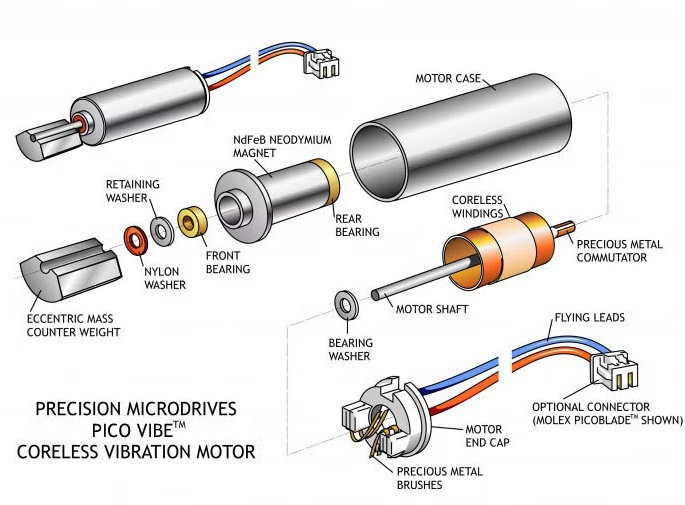 MOTOR CASE

NdFeB NEODYMIUM MAGNET

RETAINING WASHER

REAR BEARING

CORELESS WINDINGS

PRECIOUS METAL COMMUTATOR

FRONT BEARING

NYLON WASHER

ECCENTRIC MASS COUNTER WEIGHT

MOTOR SHAFT

BEARING WASHER

FLYING LEADS

OPTIONAL CONNECTOR (MOLEX PICOBLADE$^{TM}$ SHOWN)

MOTOR END CAP

PRECIOUS METAL BRUSHES

PRECISION MICRODRIVES
PICO VIBE$^{TM}$
CORELESS VIBRATION MOTOR