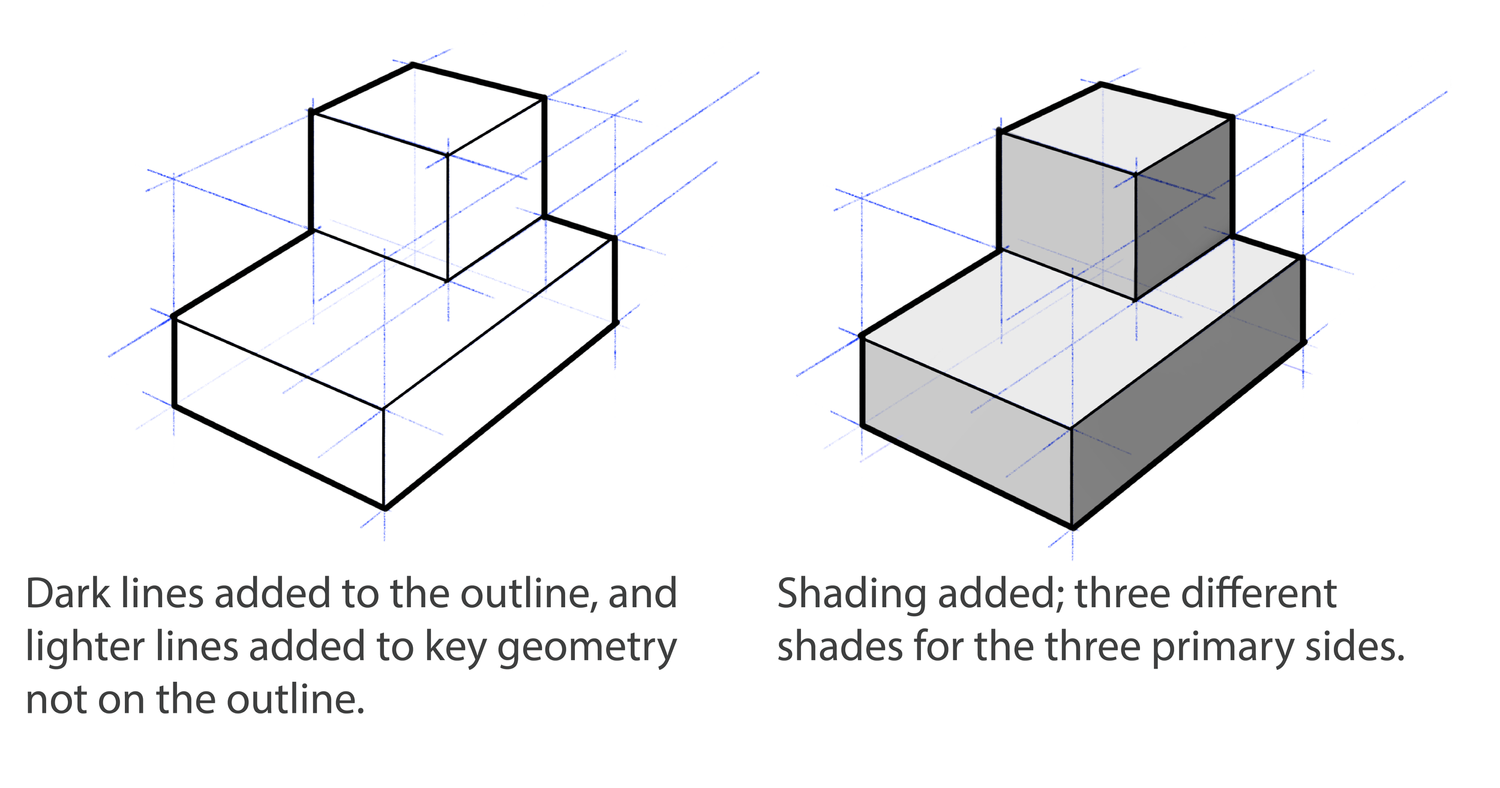 Dark lines added to the outline, and lighter lines added to key geometry not on the outline.

Shading added; three different shades for the three primary sides.