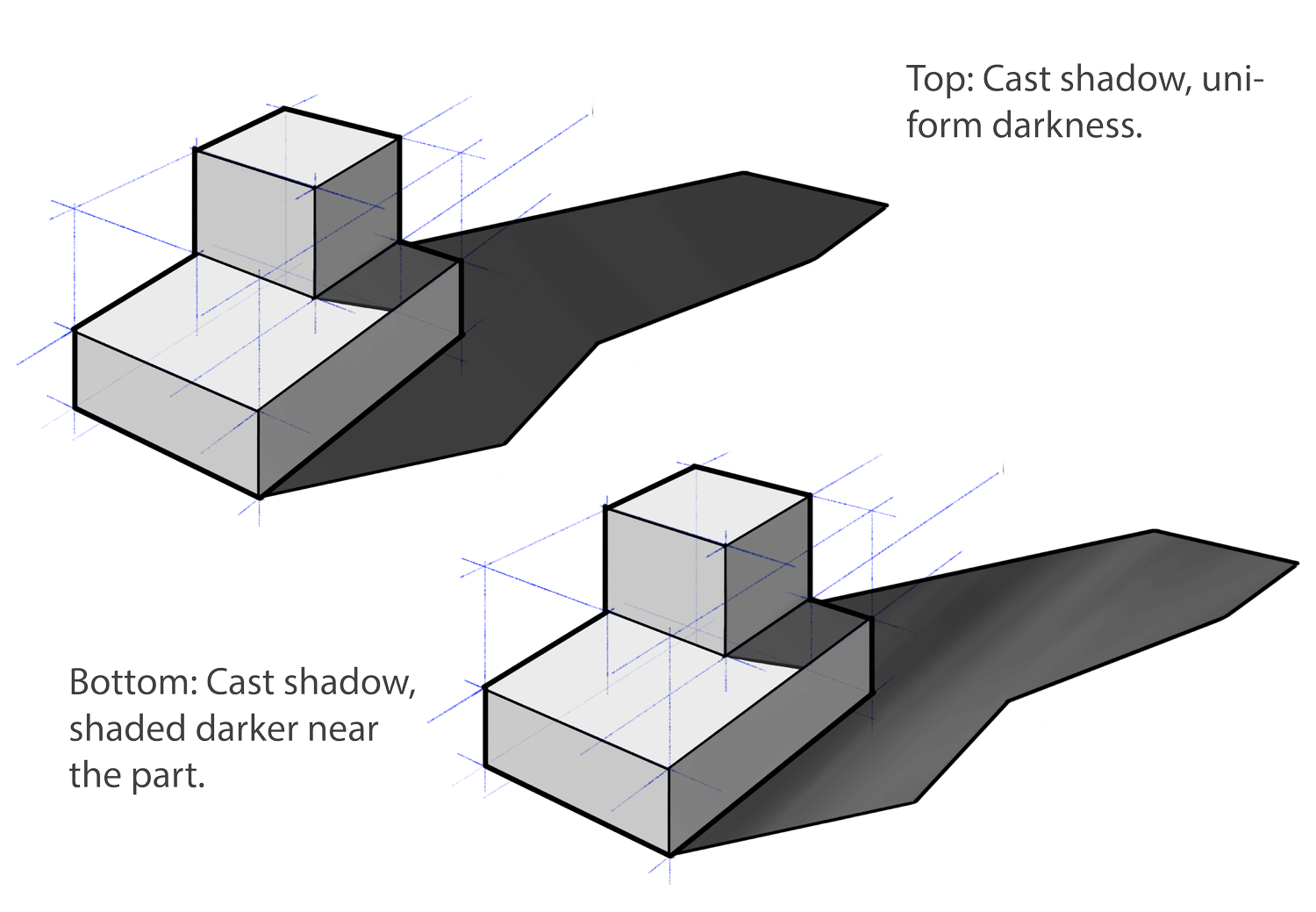 Top: Cast shadow, uniform darkness.

Bottom: Cast shadow, shaded darker near the part.