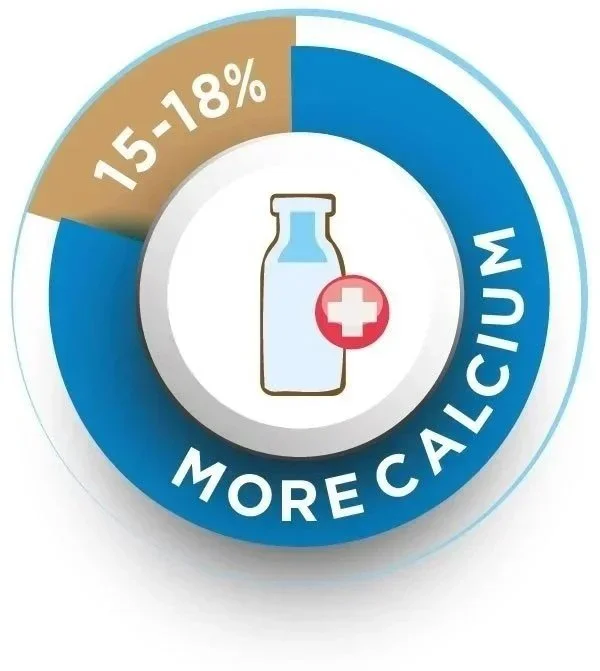 15-18%

MORE CALCIUM