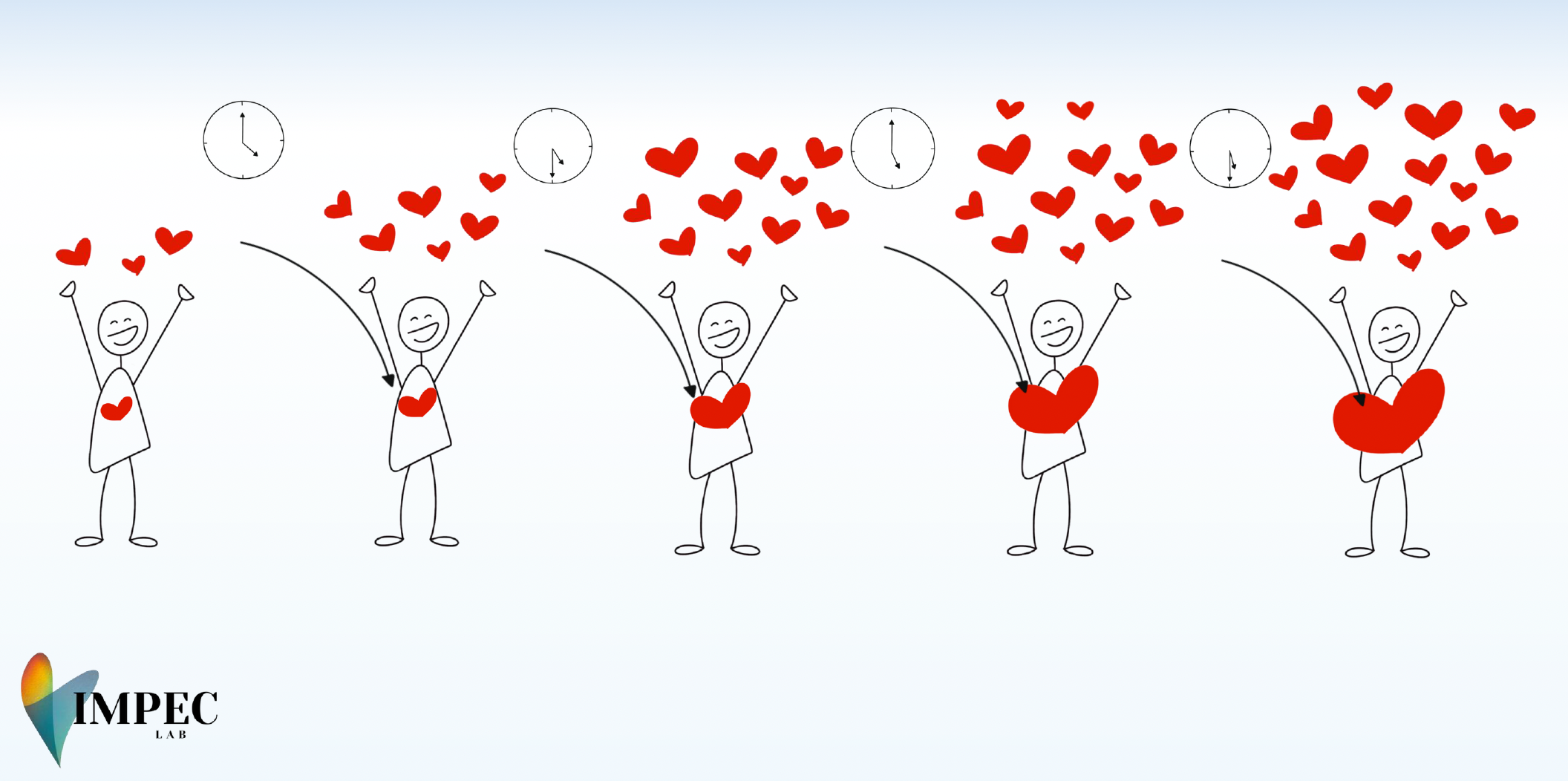 IMPEC
LAB