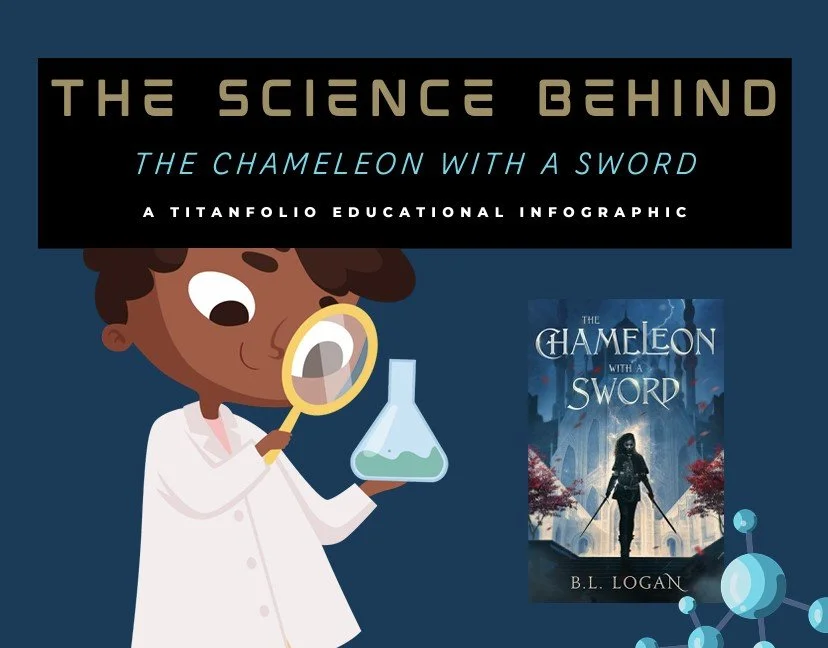 THE SCIENCE BEHIND

THE CHAMELEON WITH A SWORD

A TITANFOLIO EDUCATIONAL INFOGRAPHIC

THE CHAMELEON WITH A SWORD

B.L. LOGAN