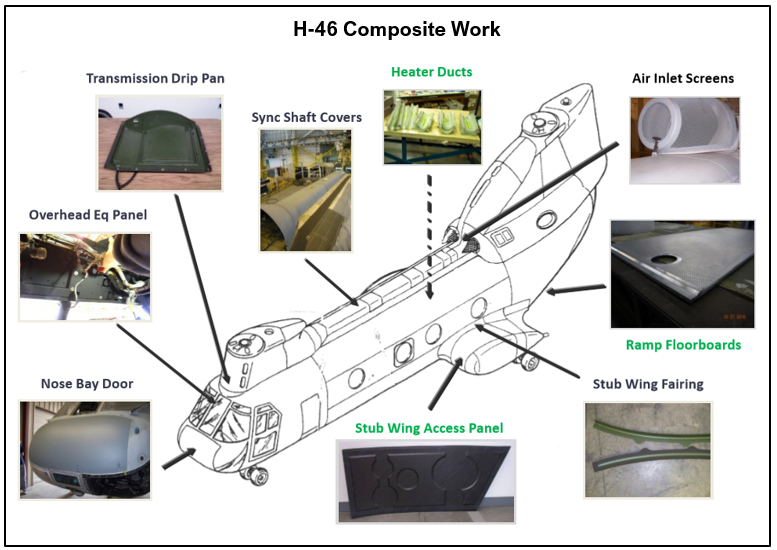 H-46 Composite Work

Transmission Drip Pan

Heater Ducts

Air Inlet Screens

Sync Shaft Covers

Overhead Eq Panel

Ramp Floorboards

Nose Bay Door

Stub Wing Fairing

Stub Wing Access Panel