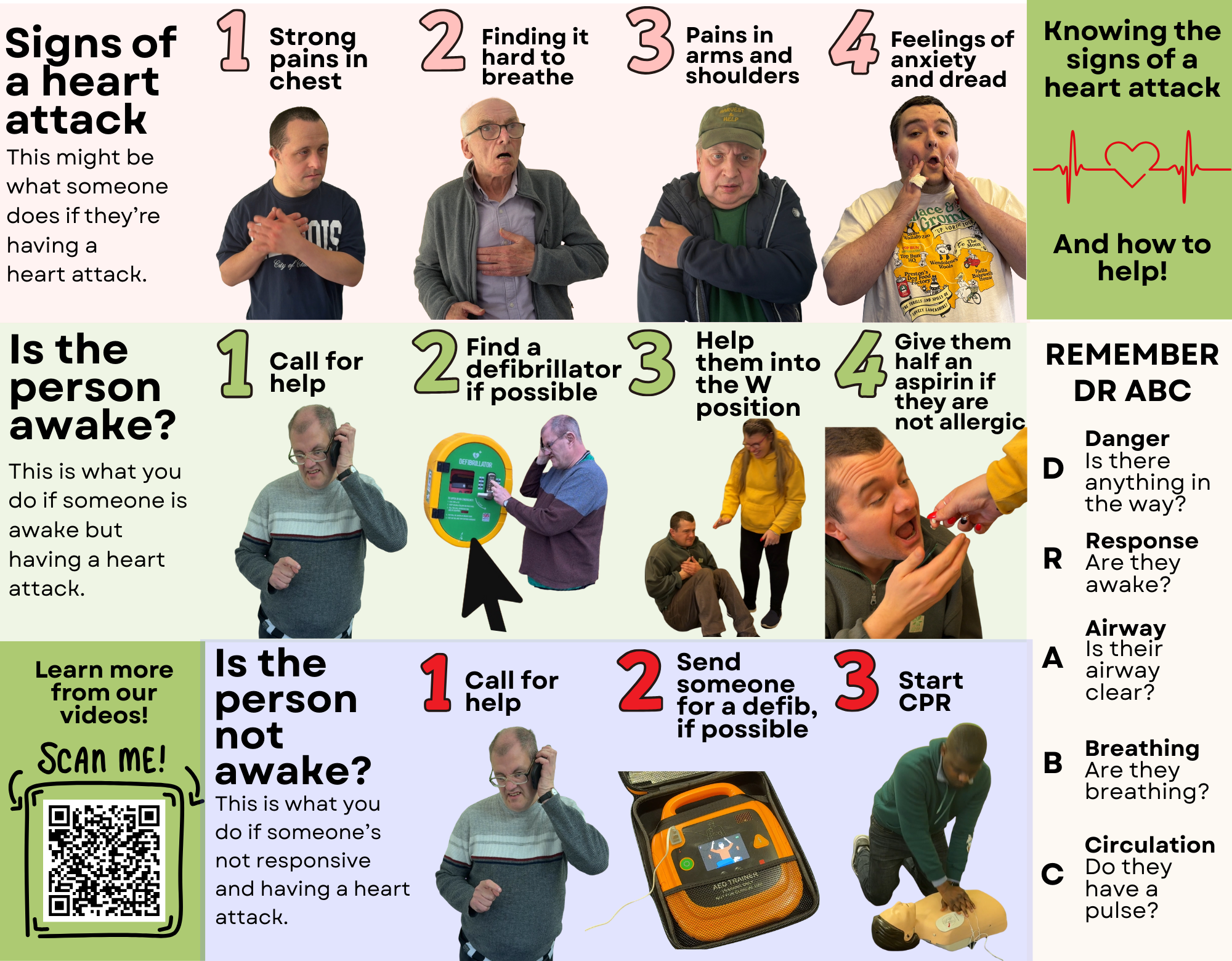 Signs of a heart attack

This might be what someone does if they're having a heart attack.

1 Strong pains in chest

2 Finding it hard to breathe

3 Pains in arms and shoulders

4 Feelings of anxiety and dread

Knowing the signs of a heart attack

And how to help!

Is the person awake?

This is what you do if someone is awake but having a heart attack.

1 Call for help

2 Find a defibrillator if possible

DEFIBRILLATOR

3 Help them into the W position

4 Give them half an aspirin if they are not allergic

REMEMBER DR ABC

D Danger Is there anything in the way?

R Response Are they awake?

A Airway Is their airway clear?

B Breathing Are they breathing?

C Circulation Do they have a pulse?

Learn more from our videos!

SCAN ME!

Is the person not awake?

This is what you do if someone's not responsive and having a heart attack.

1 Call for help

2 Send someone for a defib, if possible

AED TRAINER

3 Start CPR