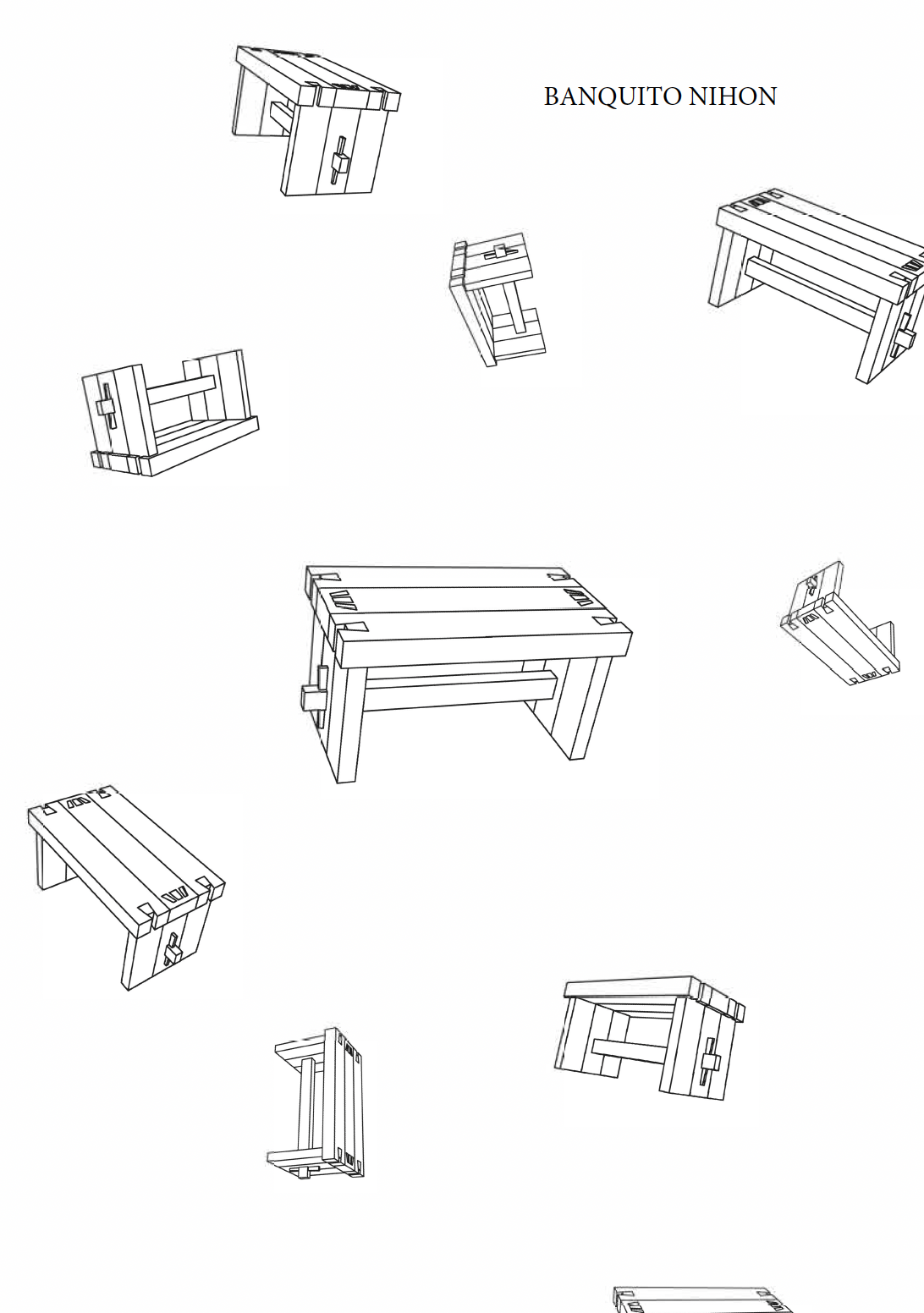 BANQUITO NIHON