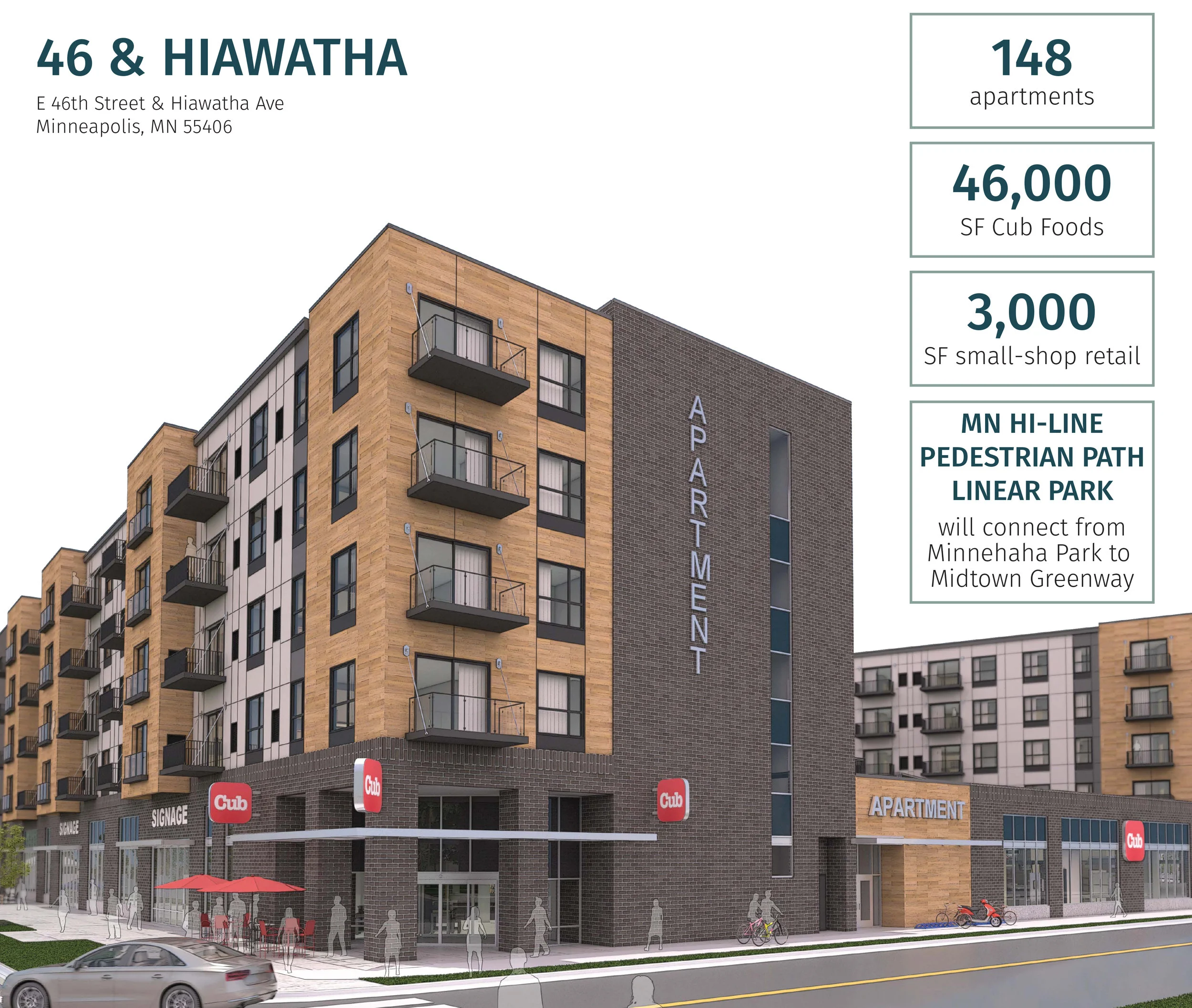 46 & HIAWATHA

E 46th Street & Hiawatha Ave
Minneapolis, MN 55406

148
apartments

46,000
SF Cub Foods

3,000
SF small-shop retail

MN HI-LINE PEDESTRIAN PATH LINEAR PARK
will connect from Minnehaha Park to Midtown Greenway

APARTMENT

SIGNAGE

SIGNAGE

Cub

Cub

Cub

APARTMENT

Cub