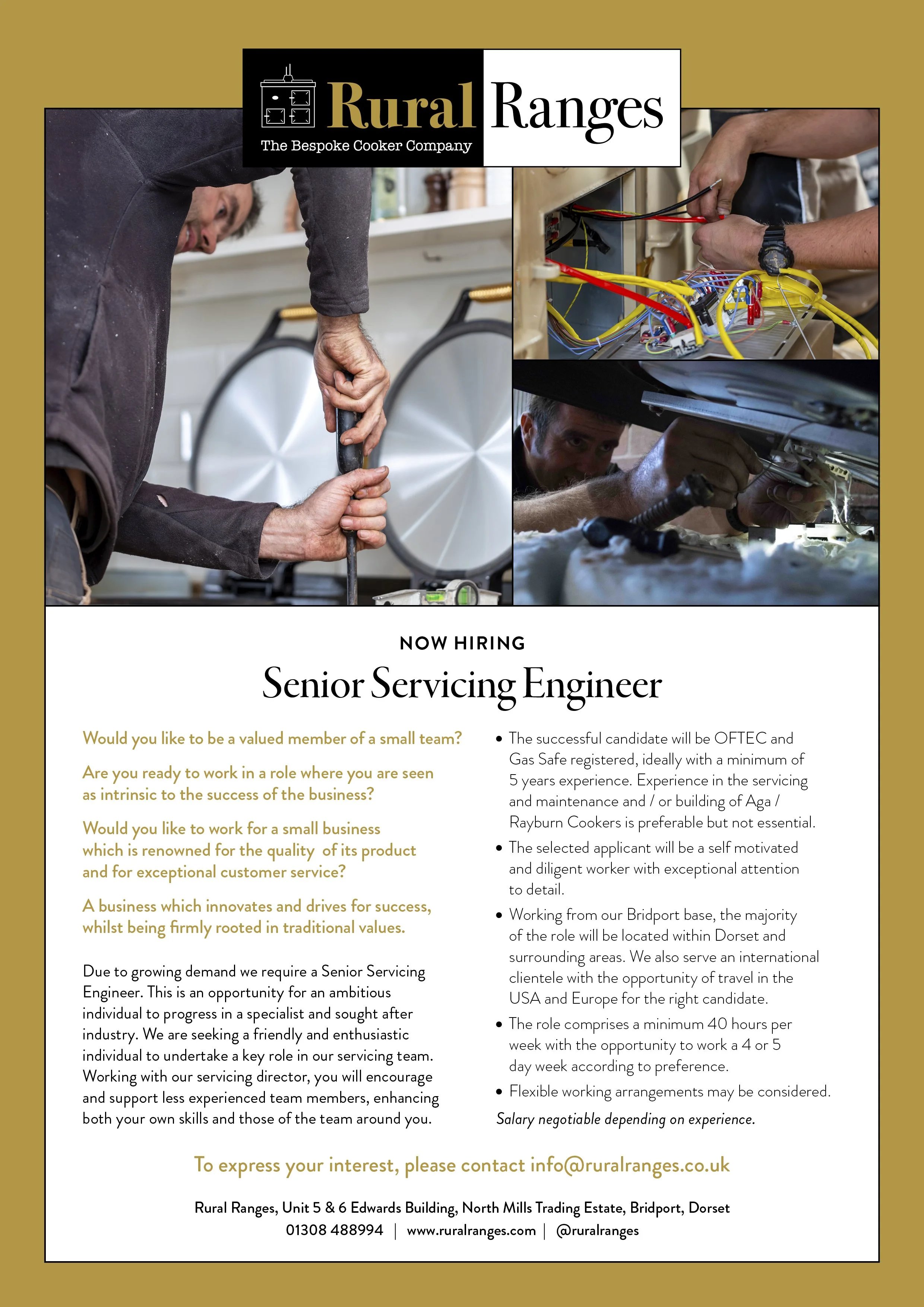 Rural Ranges
The Bespoke Cooker Company

NOW HIRING

Senior Servicing Engineer

Would you like to be a valued member of a small team?

Are you ready to work in a role where you are seen as intrinsic to the success of the business?

Would you like to work for a small business which is renowned for the quality of its product and for exceptional customer service?

A business which innovates and drives for success, whilst being firmly rooted in traditional values.

Due to growing demand we require a Senior Servicing Engineer. This is an opportunity for an ambitious individual to progress in a specialist and sought after industry. We are seeking a friendly and enthusiastic individual to undertake a key role in our servicing team. Working with our servicing director, you will encourage and support less experienced team members, enhancing both your own skills and those of the team around you.

• The successful candidate will be OFTEC and Gas Safe registered, ideally with a minimum of 5 years experience. Experience in the servicing and maintenance and / or building of Aga / Rayburn Cookers is preferable but not essential.

• The selected applicant will be a self motivated and diligent worker with exceptional attention to detail.

• Working from our Bridport base, the majority of the role will be located within Dorset and surrounding areas. We also serve an international clientele with the opportunity of travel in the USA and Europe for the right candidate.

• The role comprises a minimum 40 hours per week with the opportunity to work a 4 or 5 day week according to preference.

• Flexible working arrangements may be considered.

Salary negotiable depending on experience.

To express your interest, please contact info@ruralranges.co.uk

Rural Ranges, Unit 5 & 6 Edwards Building, North Mills Trading Estate, Bridport, Dorset
01308 488994 | www.ruralranges.com | @ruralranges