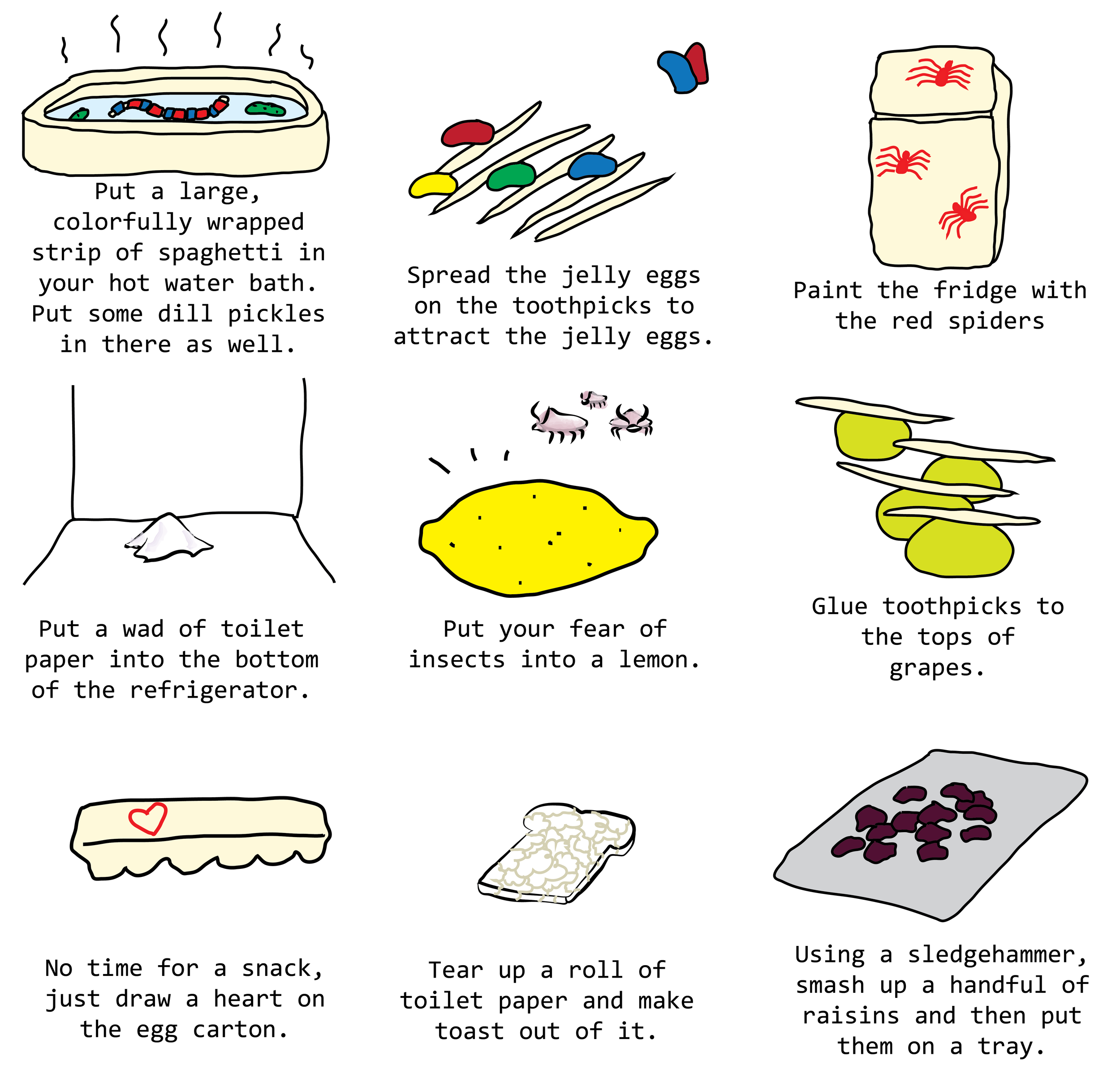 Put a large, colorfully wrapped strip of spaghetti in your hot water bath. Put some dill pickles in there as well.

Spread the jelly eggs on the toothpicks to attract the jelly eggs.

Paint the fridge with the red spiders

Put a wad of toilet paper into the bottom of the refrigerator.

Put your fear of insects into a lemon.

Glue toothpicks to the tops of grapes.

No time for a snack, just draw a heart on the egg carton.

Tear up a roll of toilet paper and make toast out of it.

Using a sledgehammer, smash up a handful of raisins and then put them on a tray.