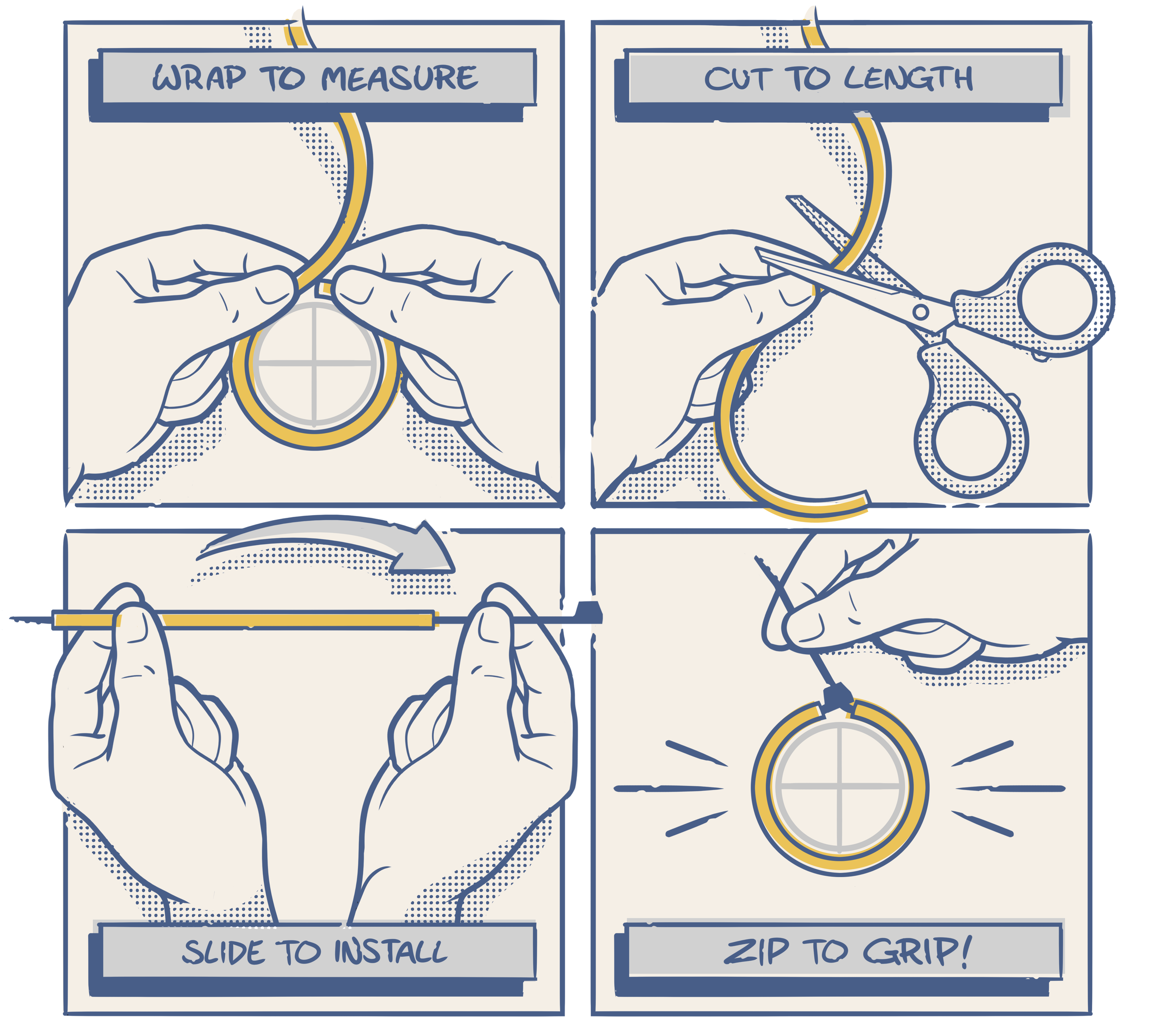 WRAP TO MEASURE

CUT TO LENGTH

SLIDE TO INSTALL

ZIP TO GRIP!