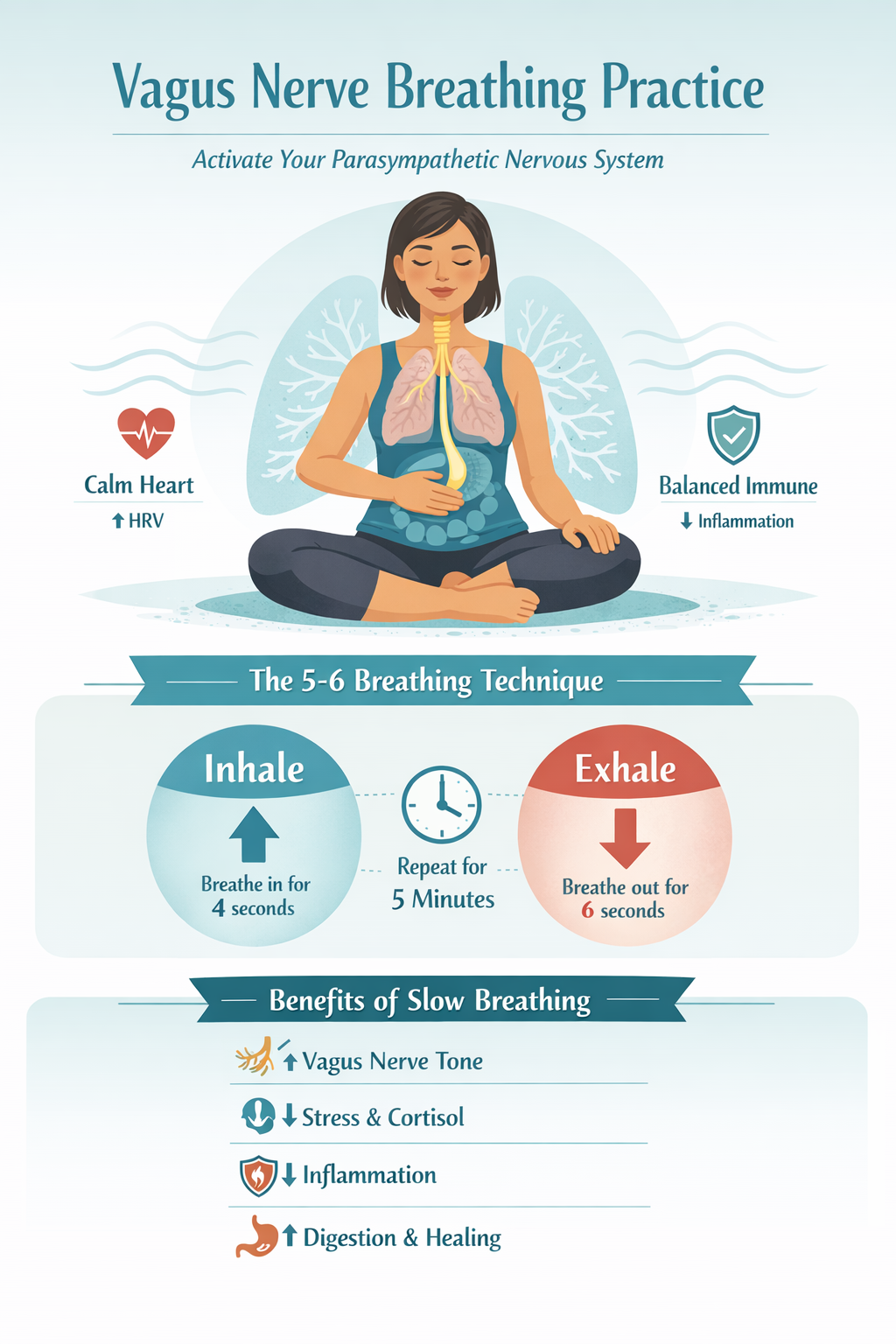 Vagus Nerve Breathing Practice

Activate Your Parasympathetic Nervous System

Calm Heart
↑ HRV

Balanced Immune
↓ Inflammation

The 5-6 Breathing Technique

Inhale
Breathe in for 4 seconds

Repeat for 5 Minutes

Exhale
Breathe out for 6 seconds

Benefits of Slow Breathing

↑ Vagus Nerve Tone

↓ Stress & Cortisol

↓ Inflammation

↑ Digestion & Healing