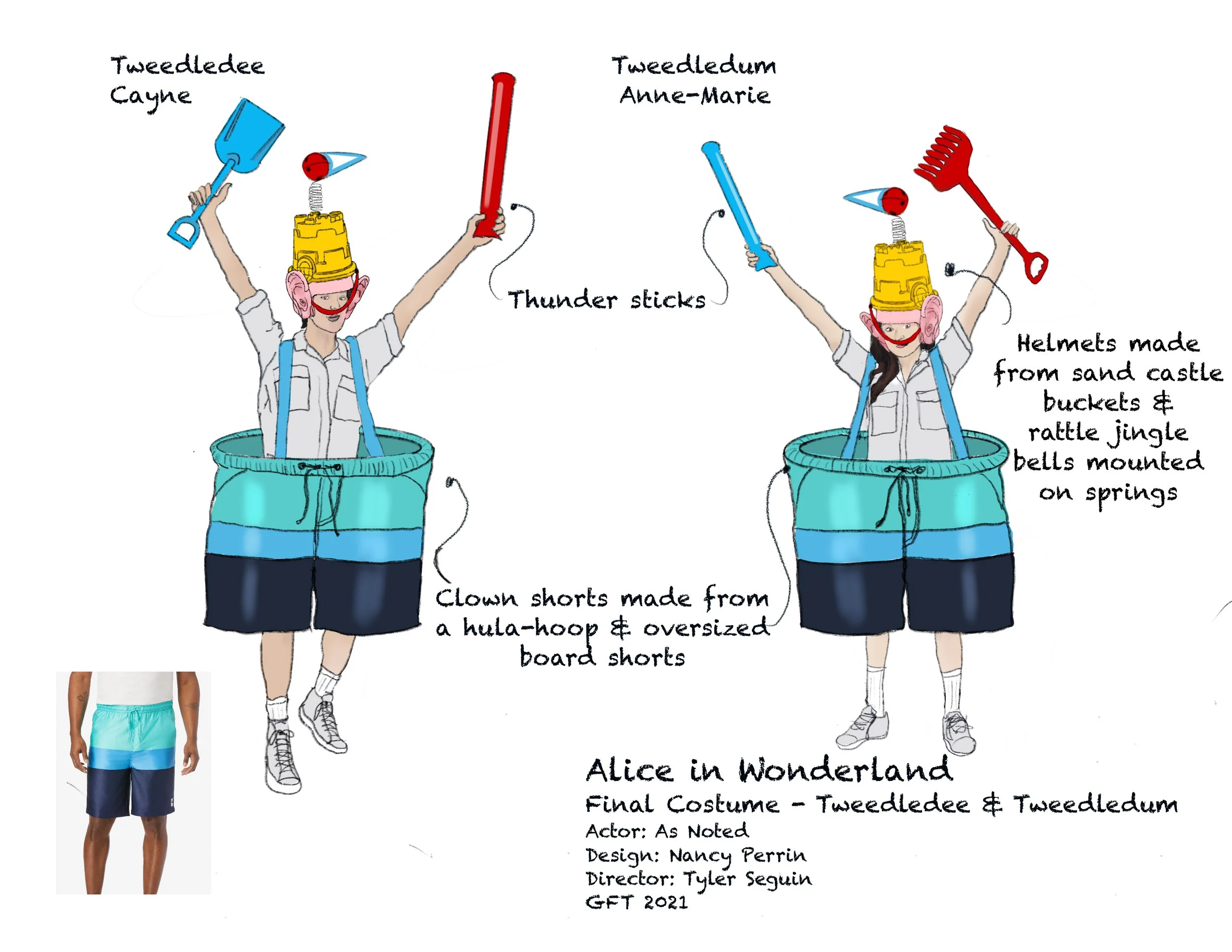 Tweedledee
Cayne

Tweedledum
Anne-Marie

Thunder sticks

Helmets made from sand castle buckets & rattle jingle bells mounted on springs

Clown shorts made from a hula-hoop & oversized board shorts

Alice in Wonderland
Final Costume - Tweedledee & Tweedledum
Actor: As Noted
Design: Nancy Perrin
Director: Tyler Seguin
GFT 2021