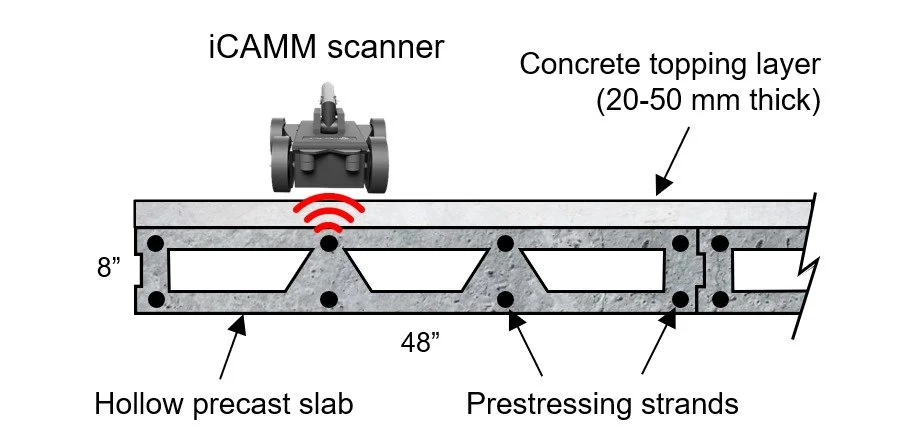 iCAMM scanner

Concrete topping layer (20-50 mm thick)

8”

48”

Hollow precast slab

Prestressing strands