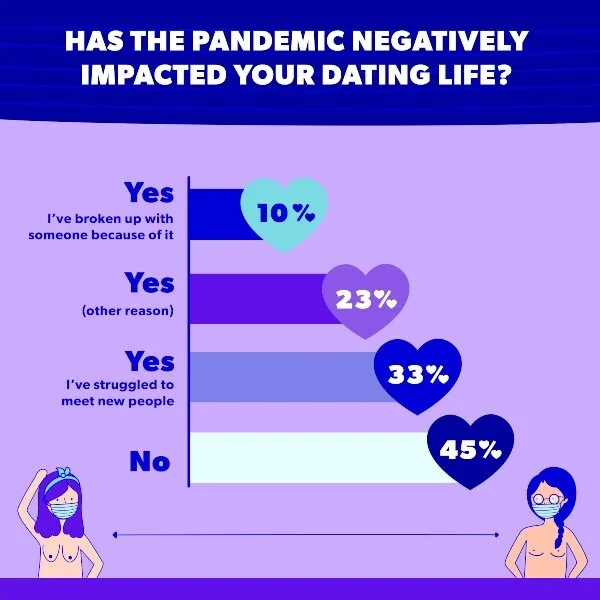 HAS THE PANDEMIC NEGATIVELY IMPACTED YOUR DATING LIFE?

Yes
I've broken up with someone because of it

10%

Yes
(other reason)

23%

Yes
I've struggled to meet new people

33%

No

45%