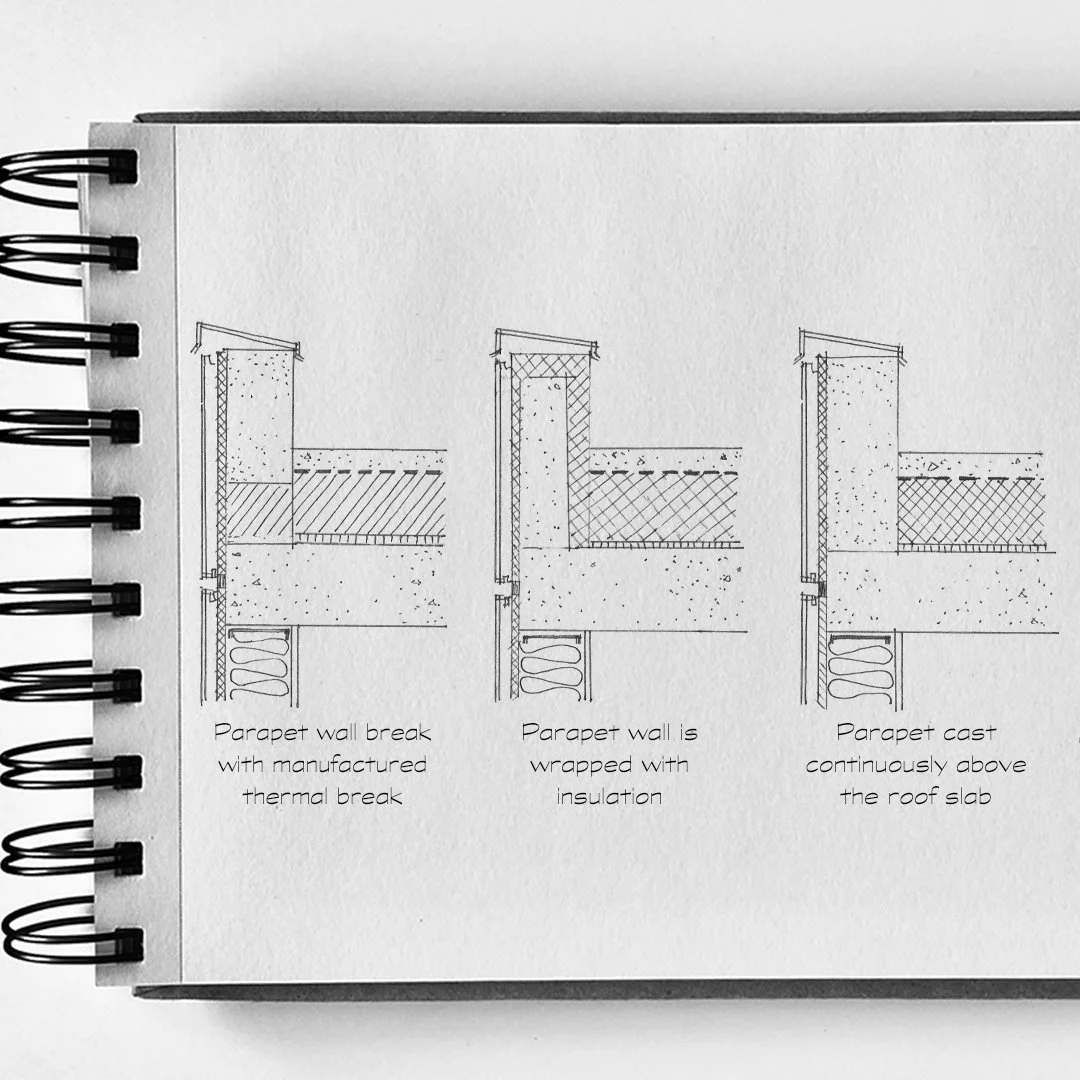 Parapet wall break with manufactured thermal break

Parapet wall is wrapped with insulation

Parapet cast continuously above the roof slab