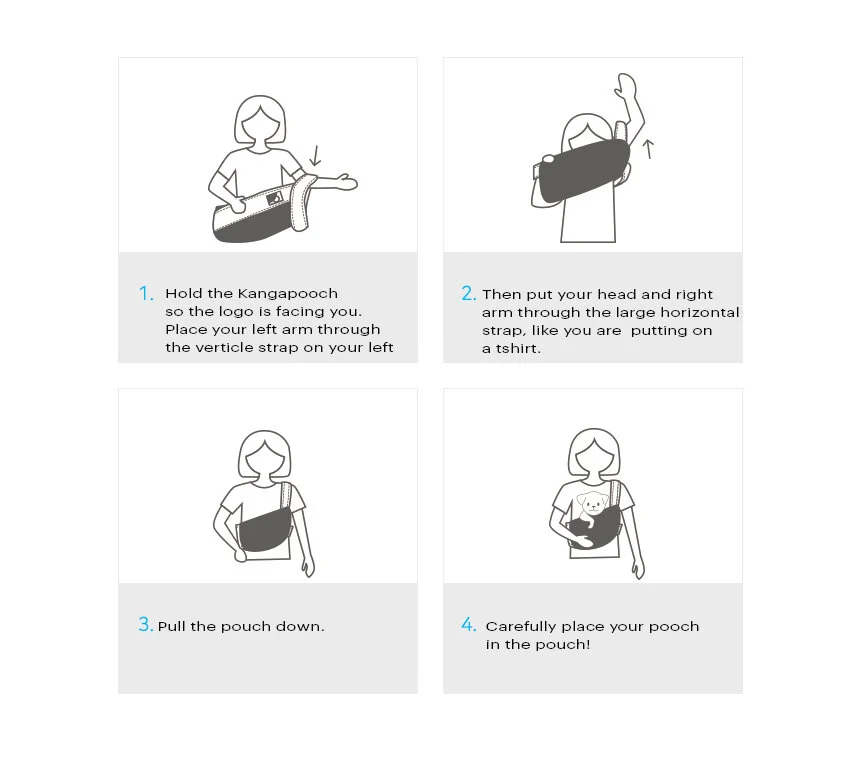 1. Hold the Kangapooch so the logo is facing you. Place your left arm through the verticle strap on your left

2. Then put your head and right arm through the large horizontal strap, like you are putting on a tshirt.

3. Pull the pouch down.

4. Carefully place your pooch in the pouch!